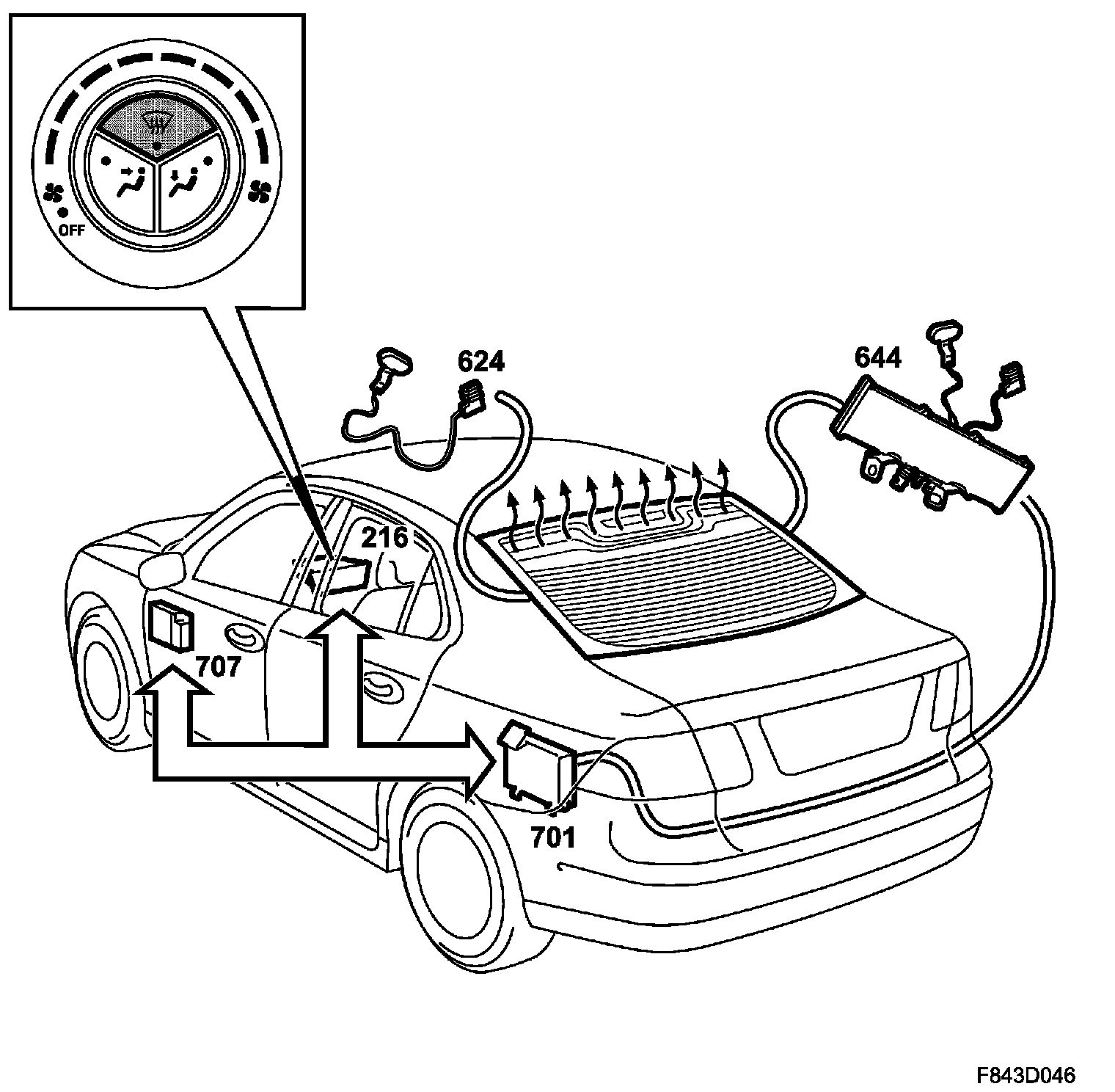 OFF

624

644

216

707

701

F843D046