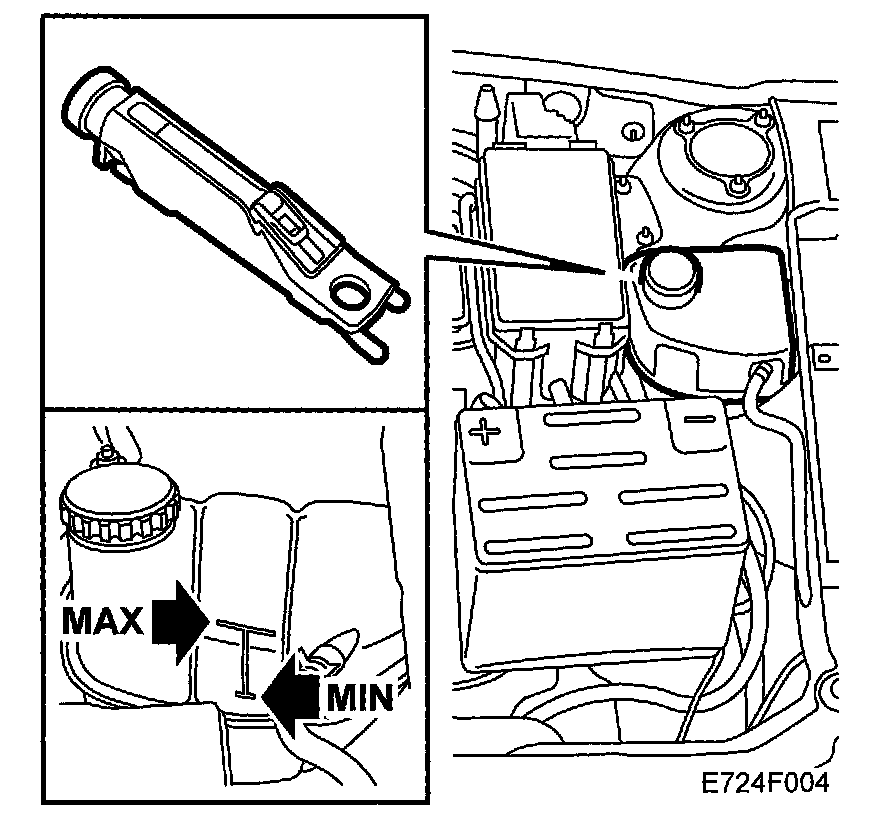 MAX
MIN
+
−
E724F004