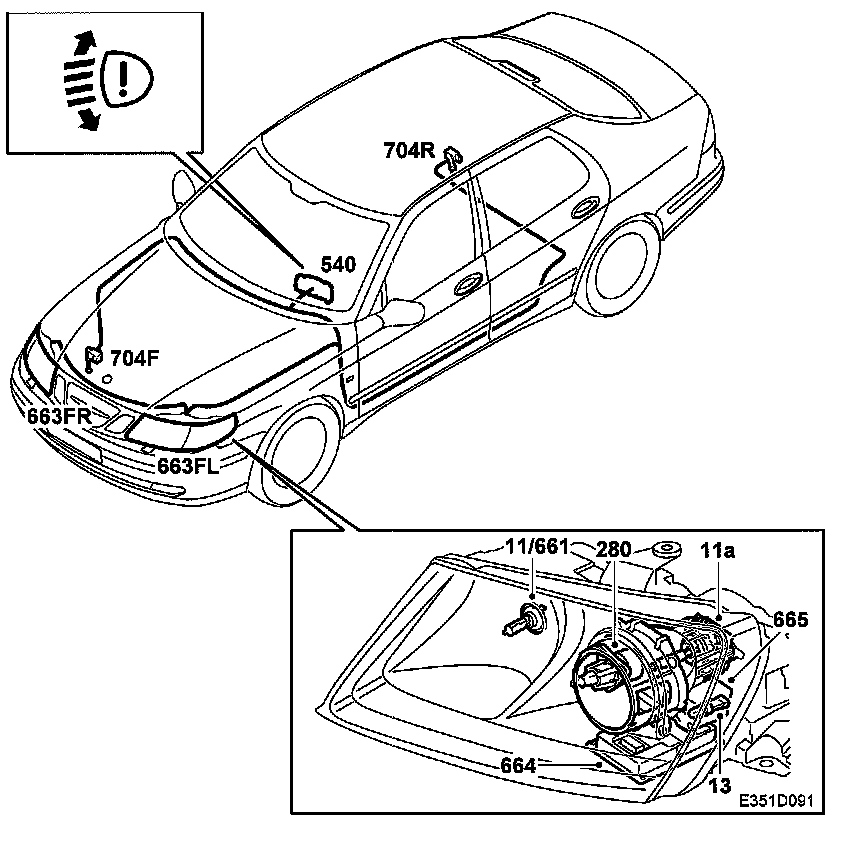 704R
540
704F
663FR
663FL
11/661
280
11a
665
664
13
E351D091