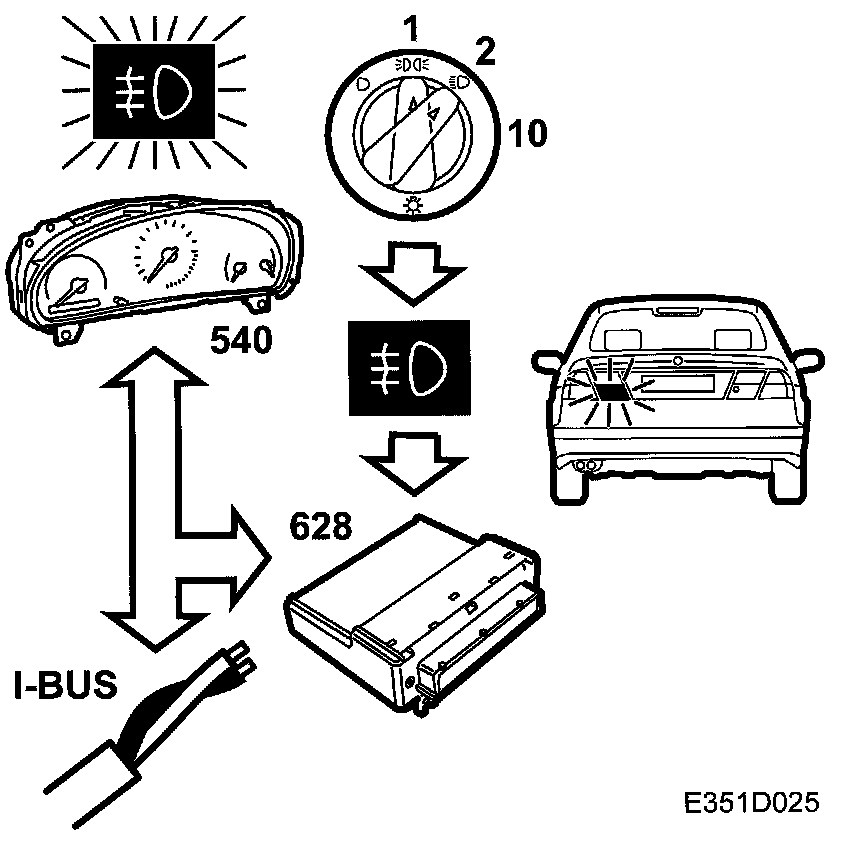 1
2
10
540
628
I-BUS
E351D025