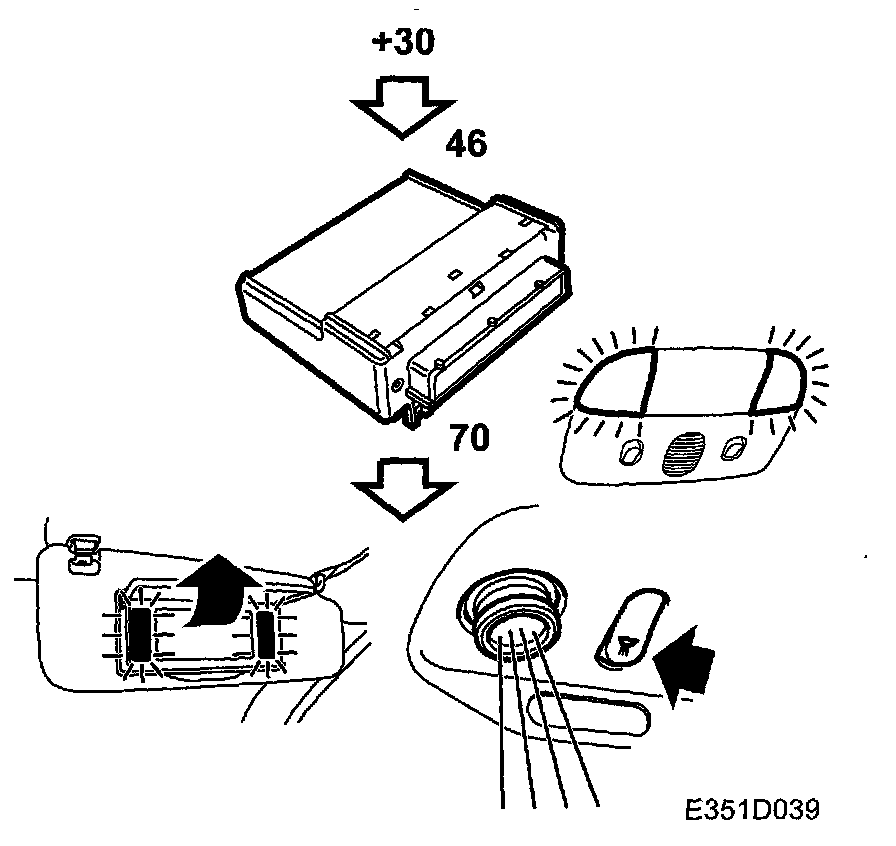 +30

46

70

E351D039