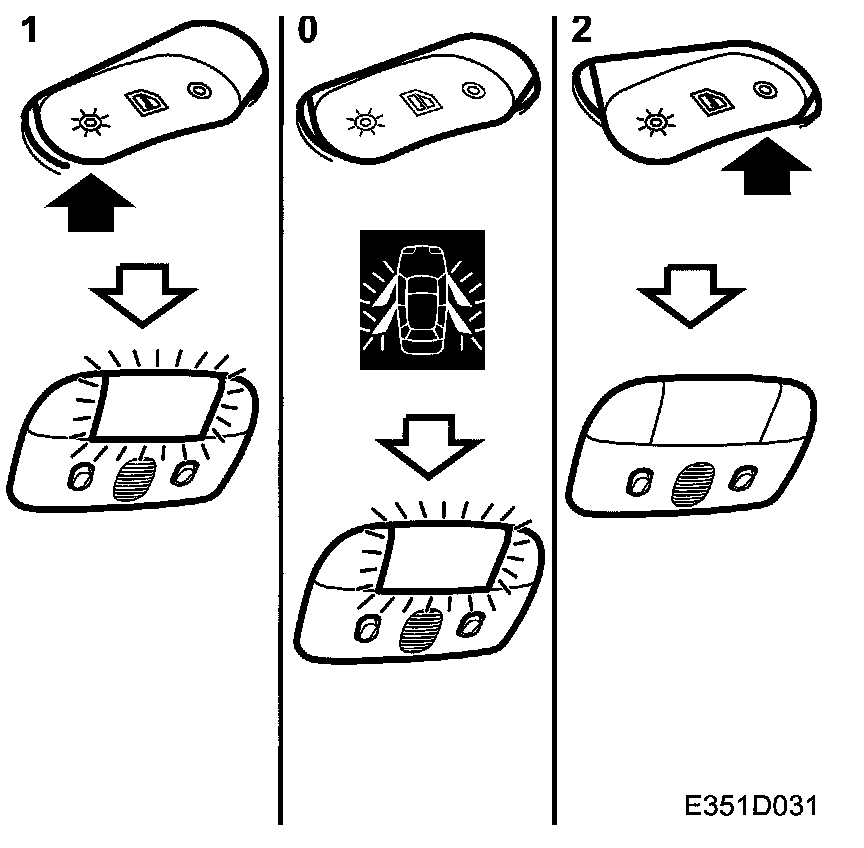 1

0

2

E351D031