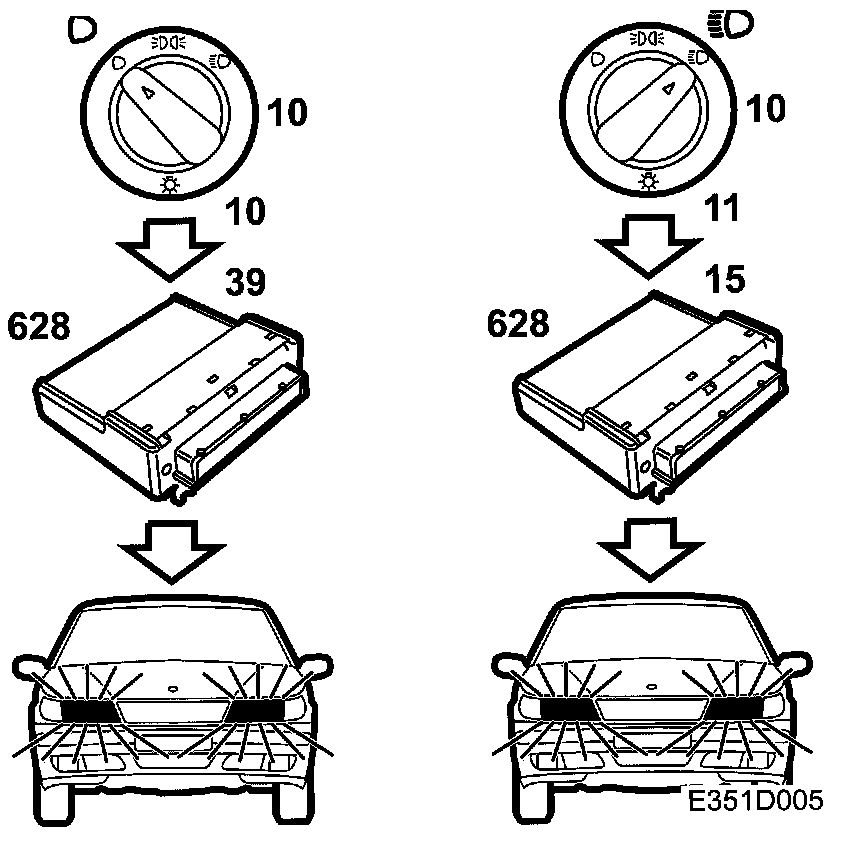 10
10
39
628
10
11
15
628
E351D005