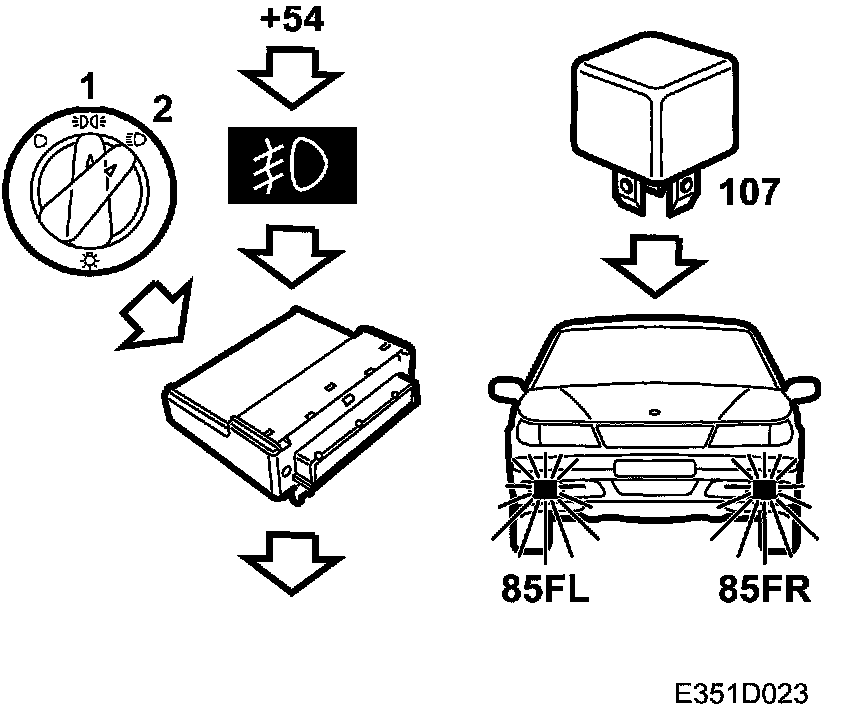 +54

1

2

107

85FL

85FR

E351D023