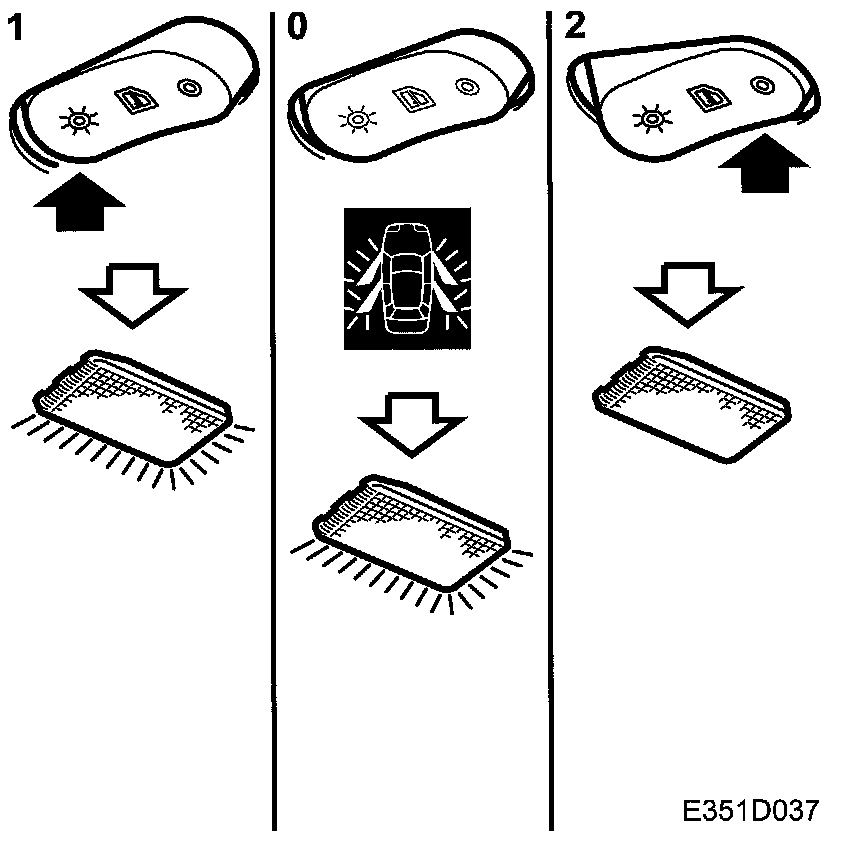 1

0

2

E351D037