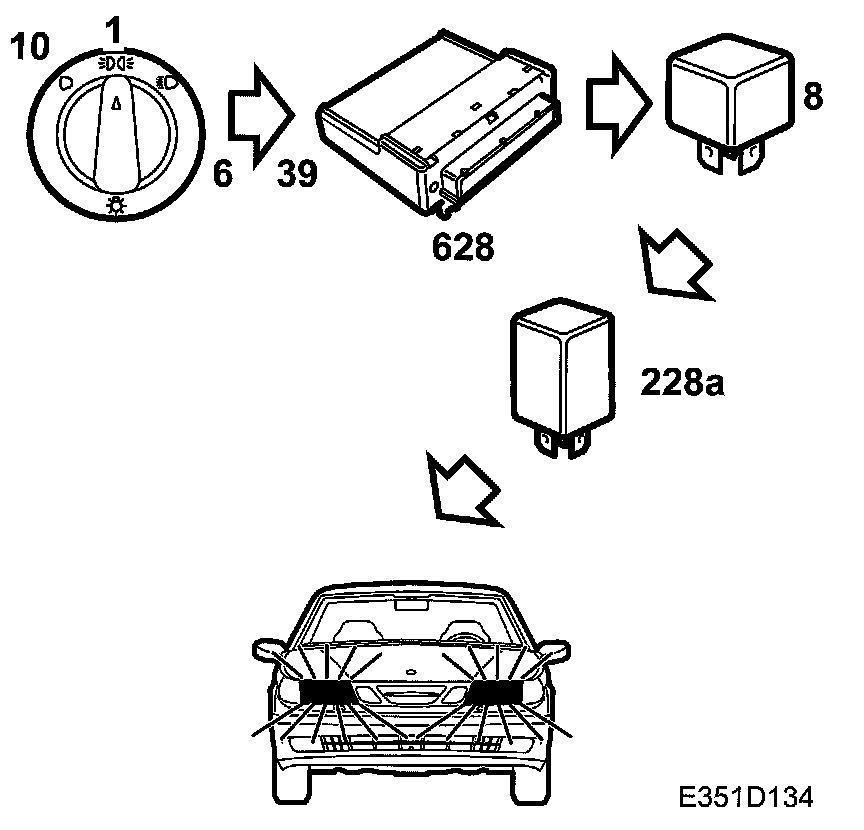 10
1
6
39
628
8
228a
E351D134