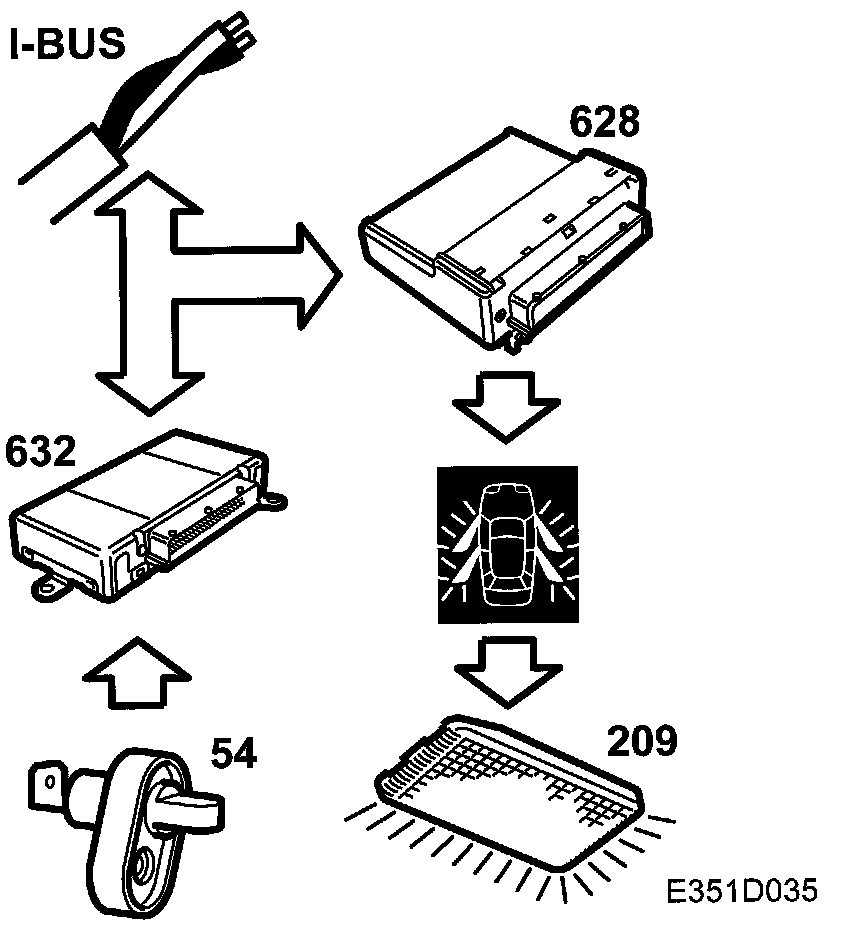 I-BUS

628

632

54

209

E351D035