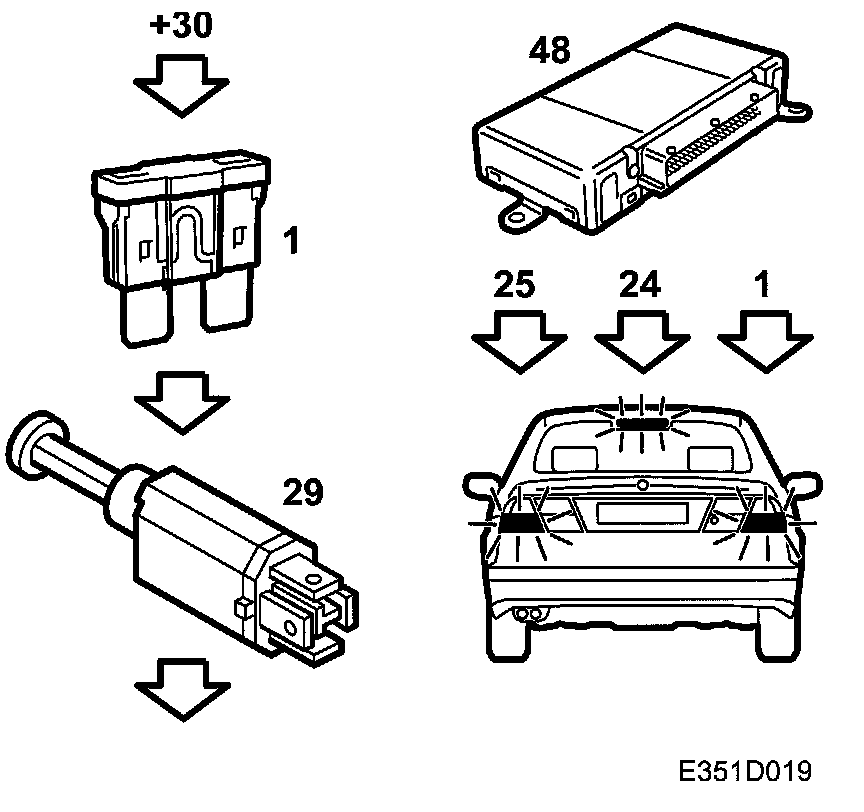 +30

1

29

48

25

24

1

E351D019