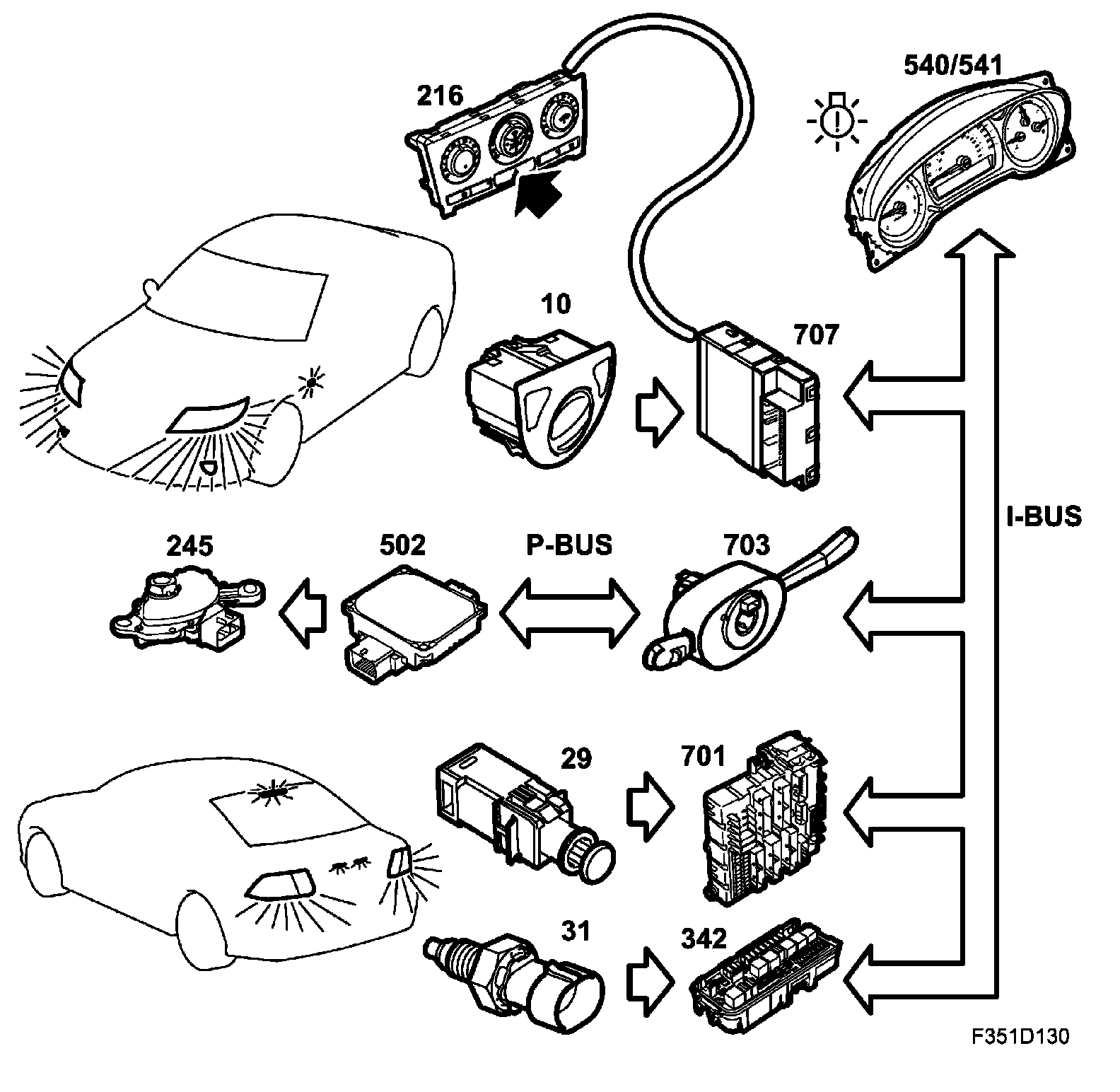 216

540/541

10

707

I-BUS

245

502

P-BUS

703

29

701

31

342

F351D130