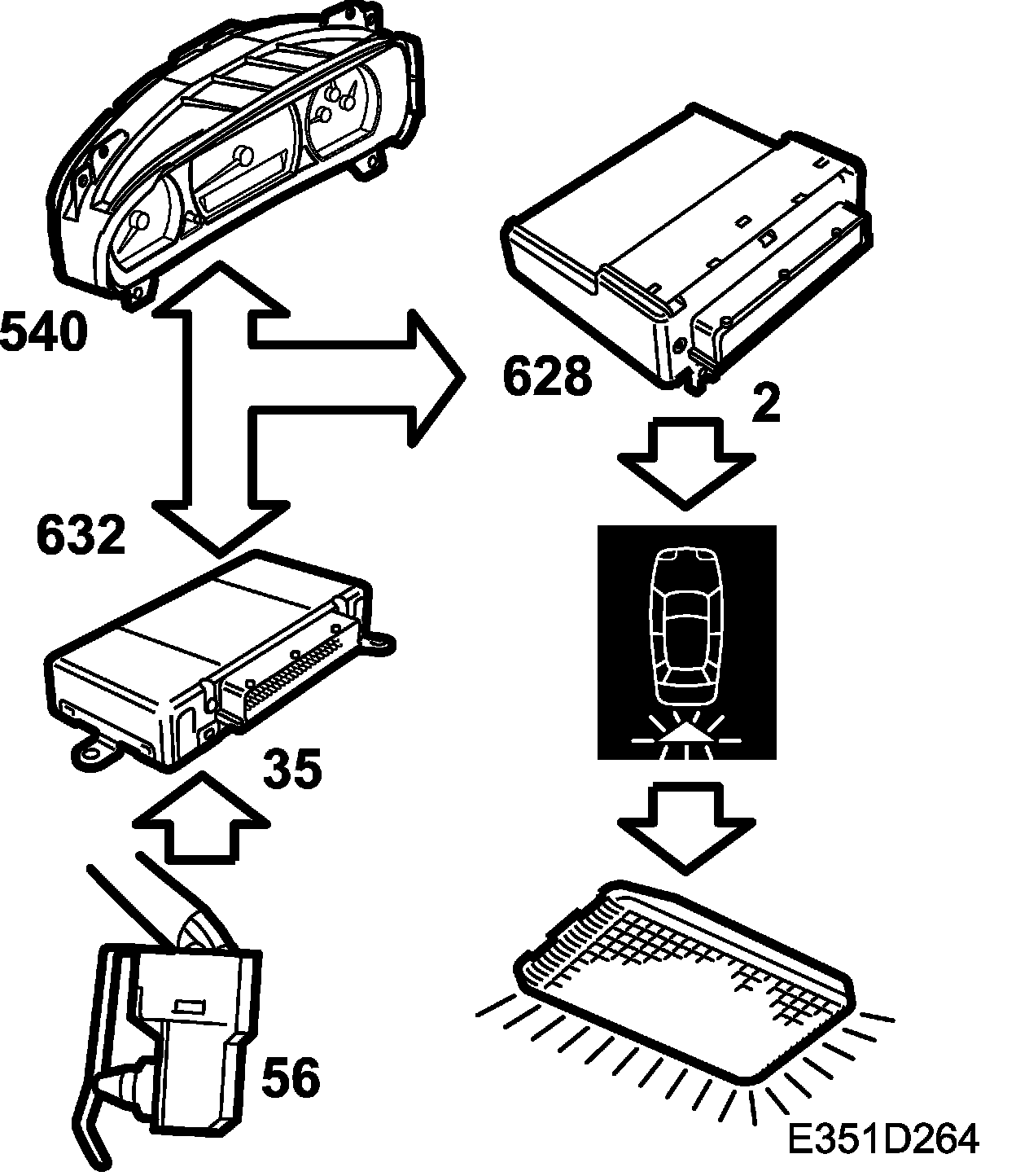 540

628

2

632

35

56

E351D264