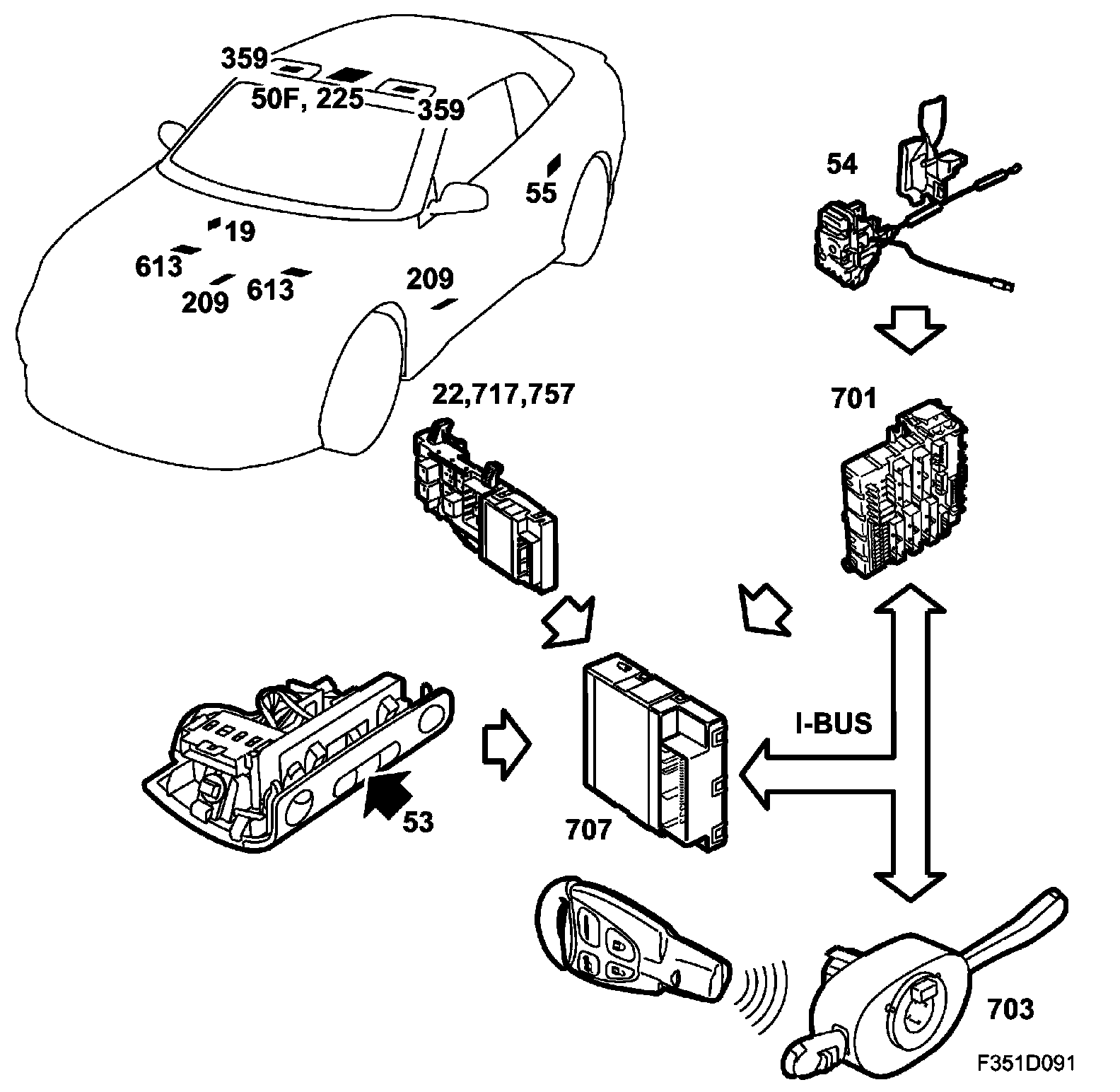 359
50F, 225
359
55
19
613
209
613
209
54
22,717,757
701
I-BUS
53
707
703
F351D091