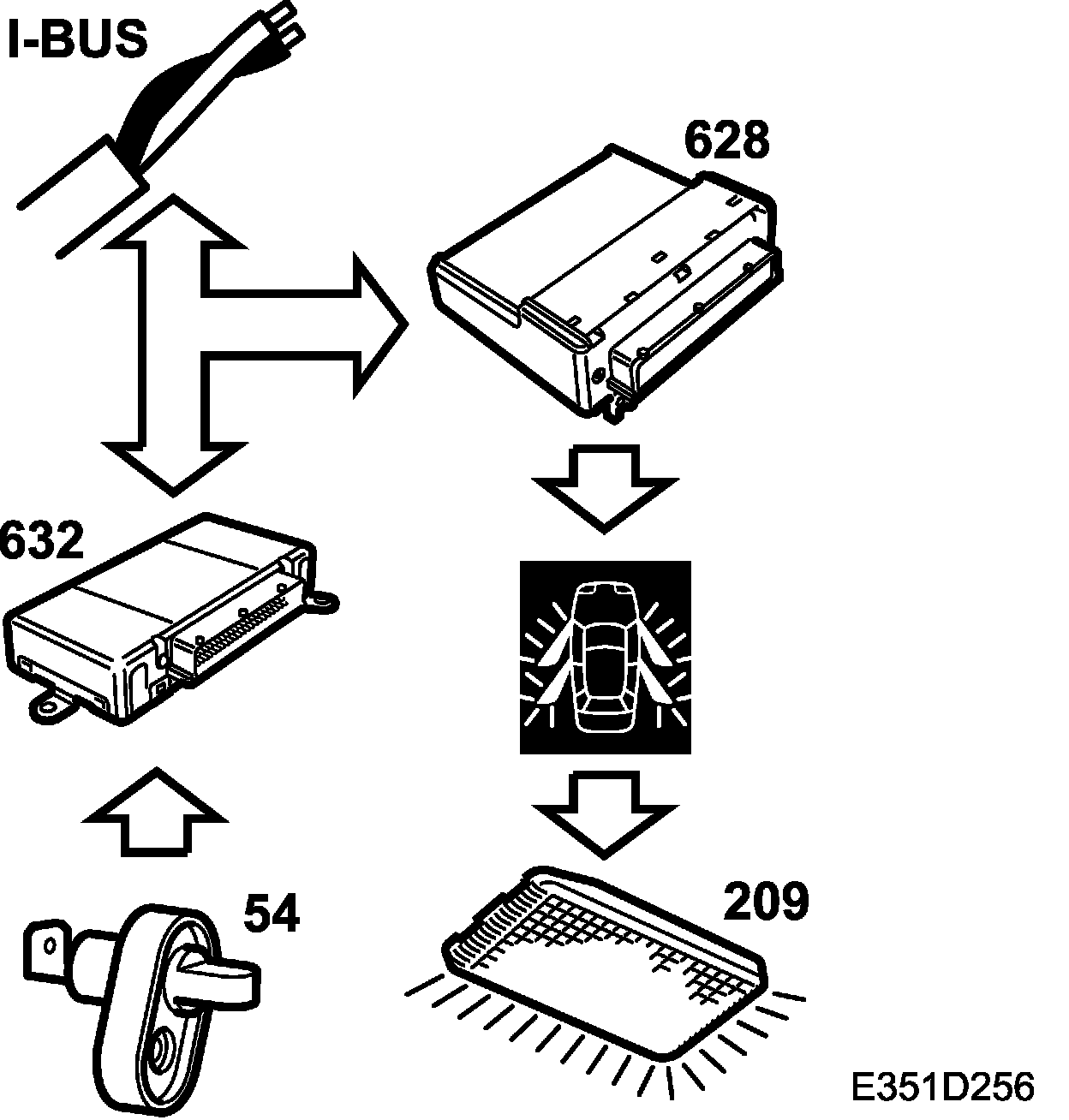 I-BUS

628

632

54

209

E351D256