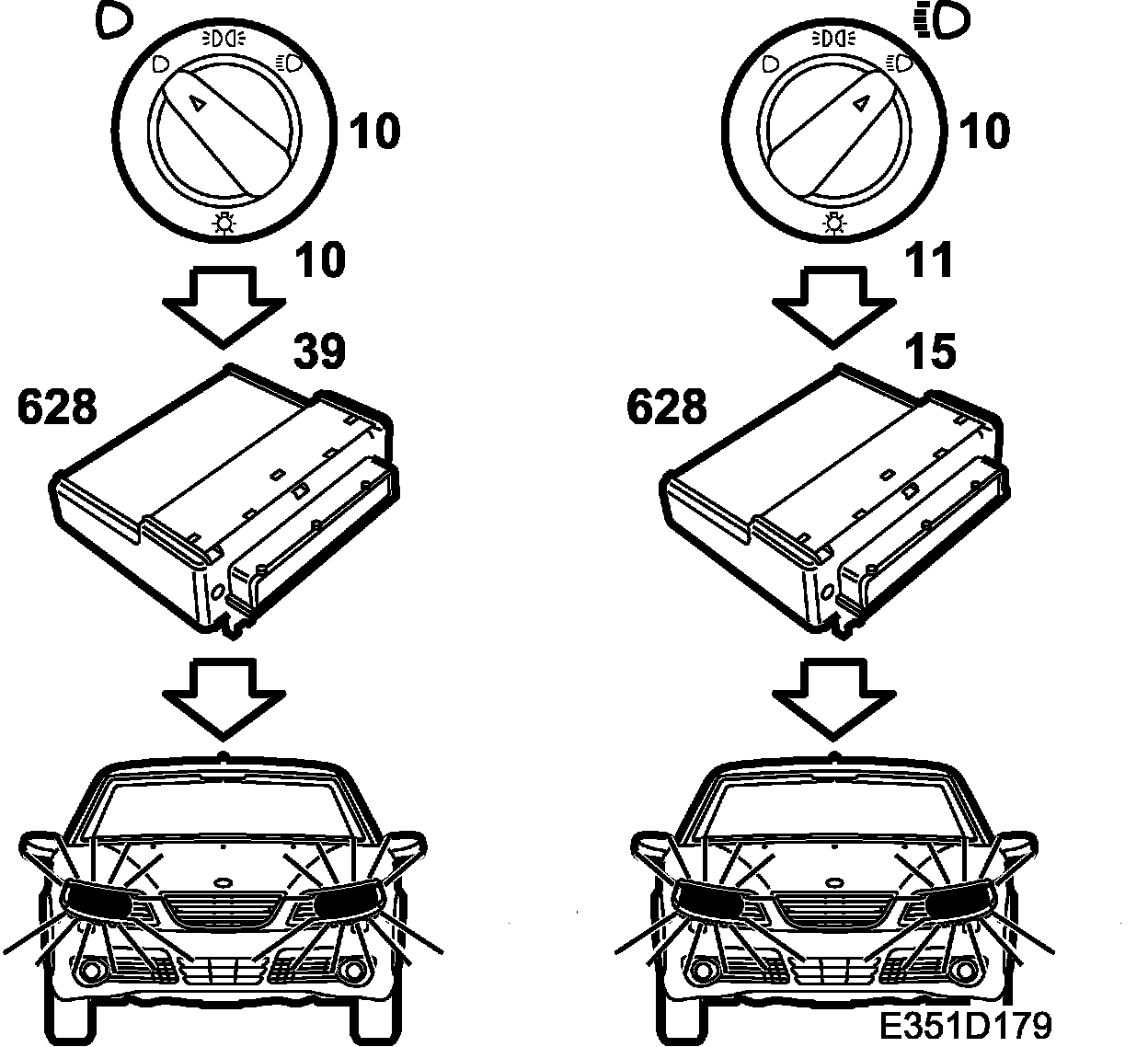 10
10
39
628
10
11
15
628
E351D179