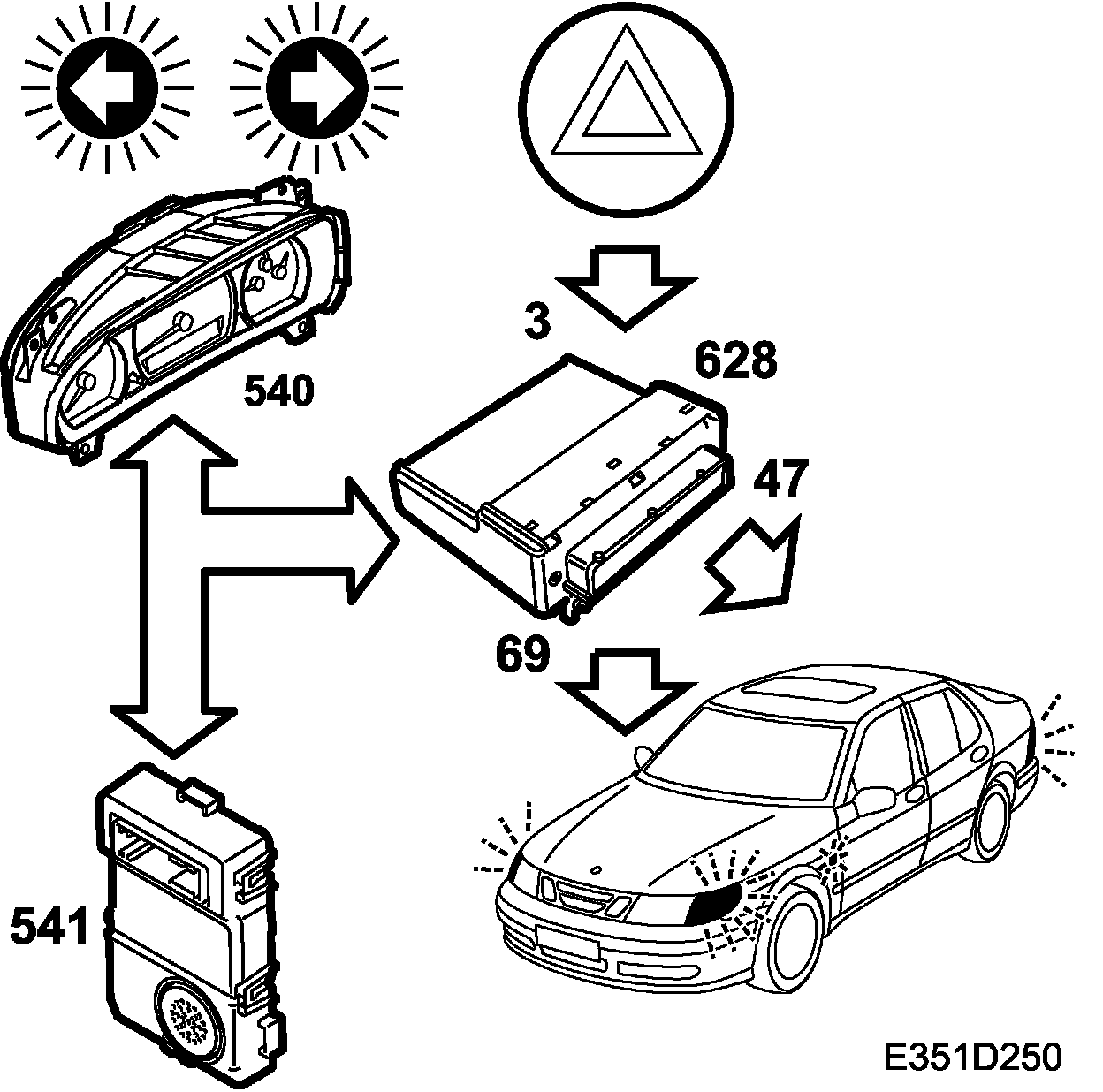 3

628

540

47

69

541

E351D250