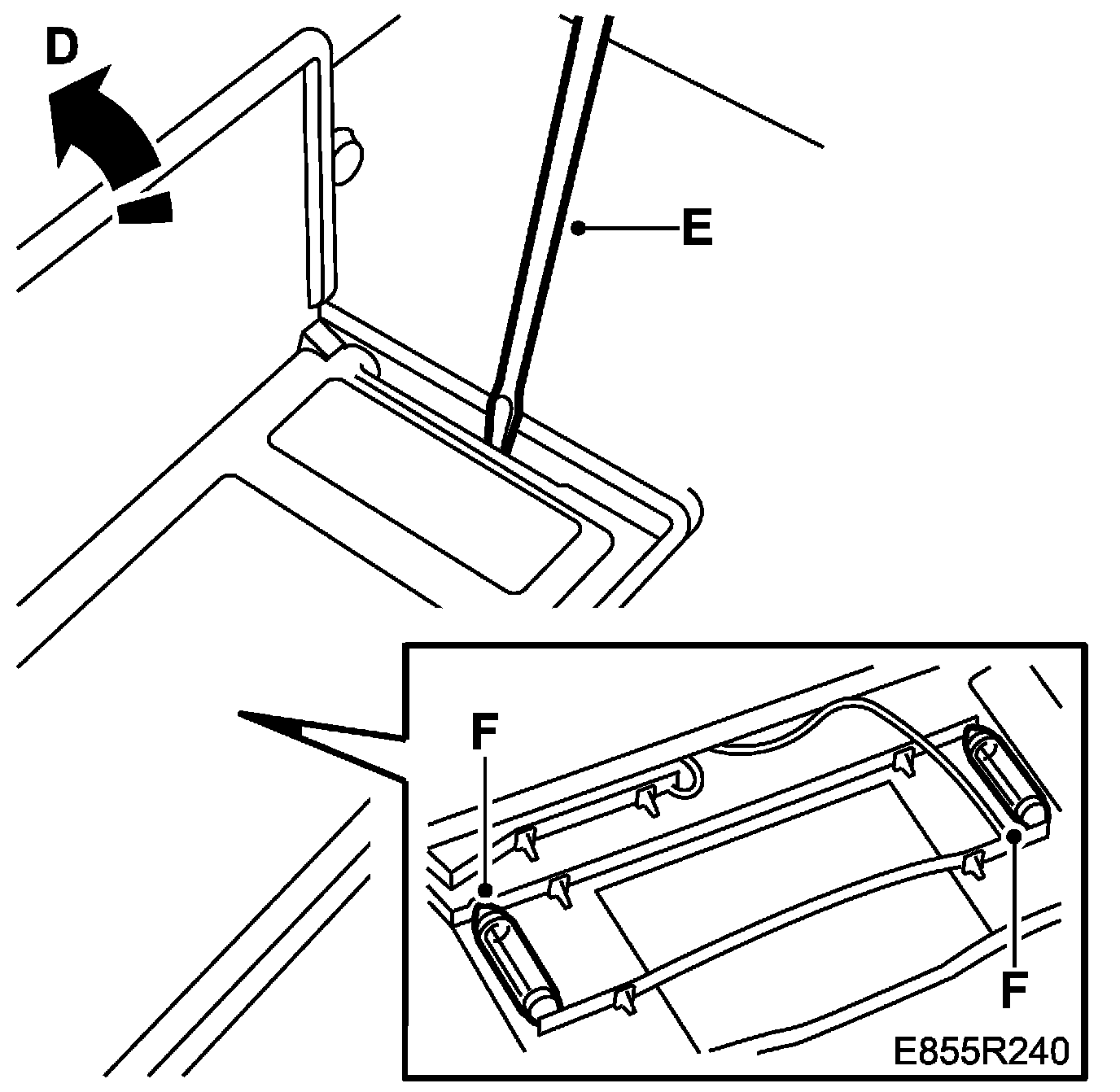 D

E

F

F

E855R240