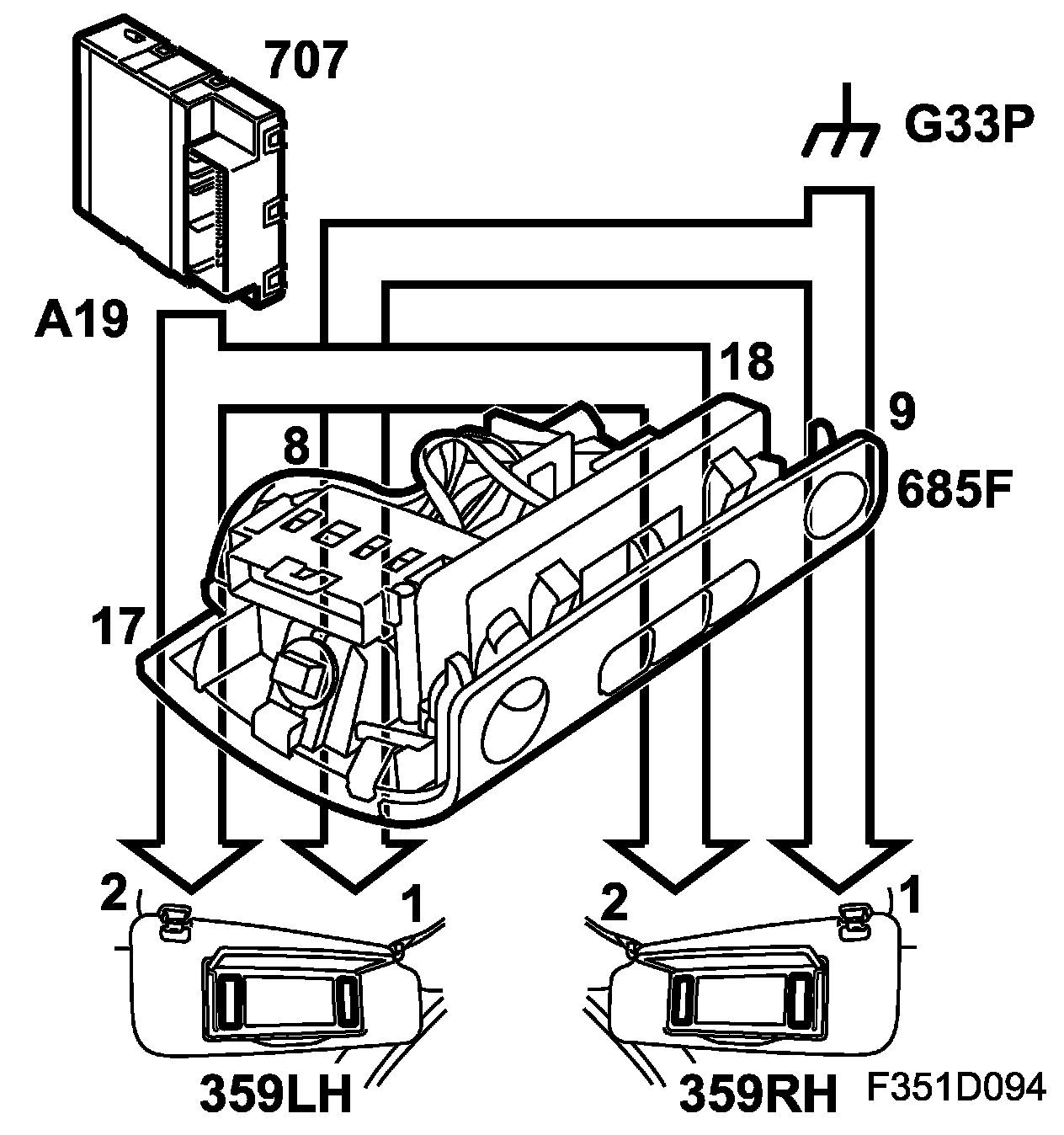 707

G33P

A19

18

9

8

685F

17

2

1

2

1

359LH

359RH

F351D094