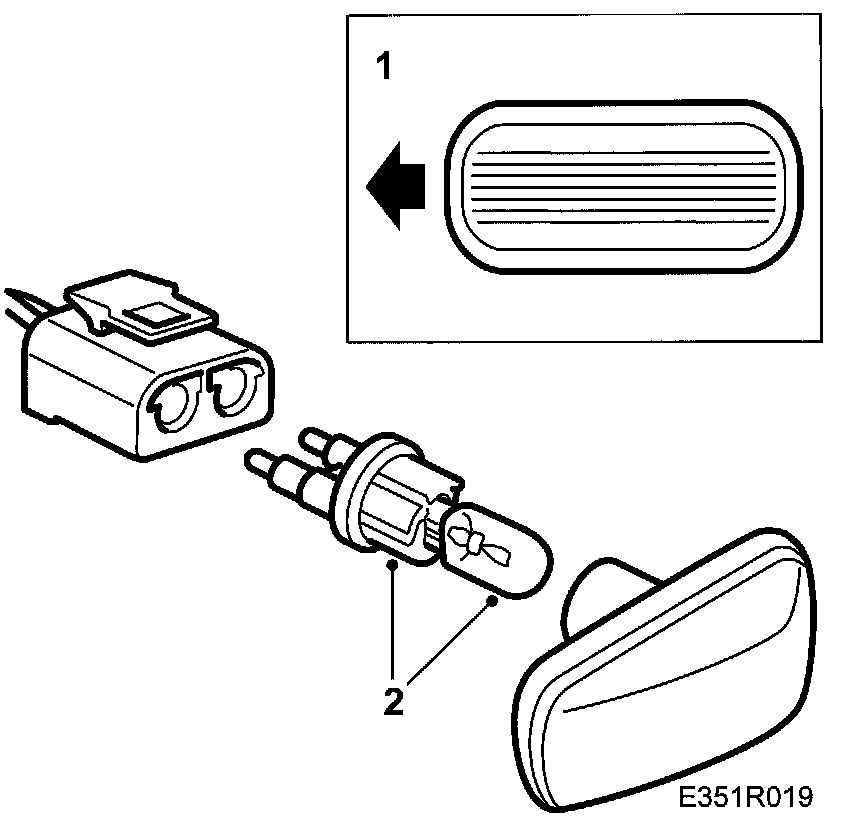 1

2

E351R019