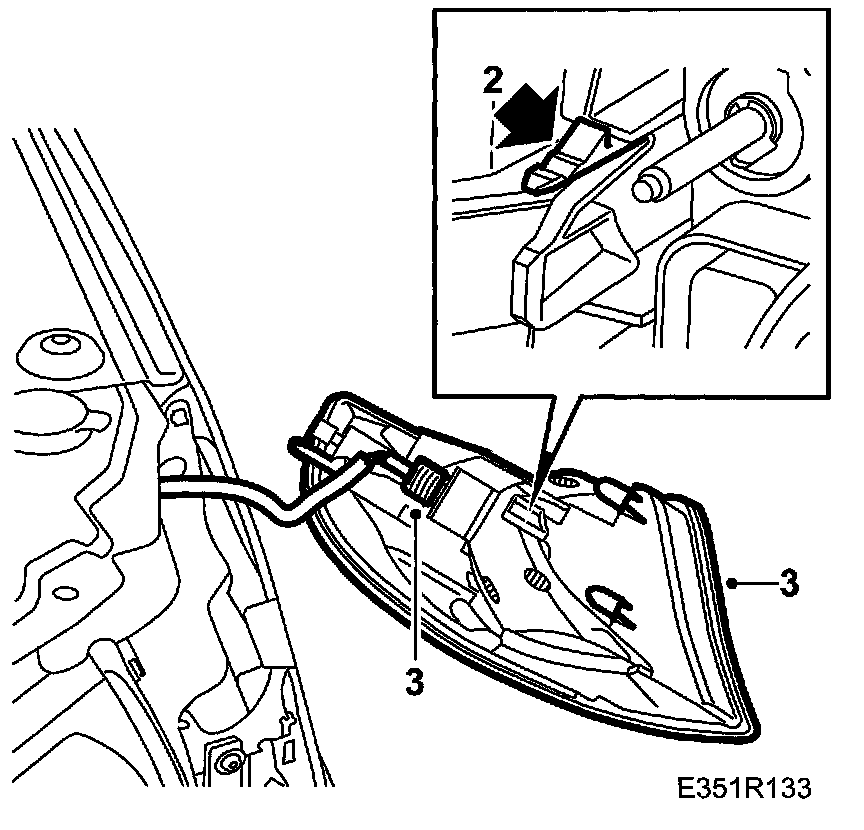 2

3

3

E351R133