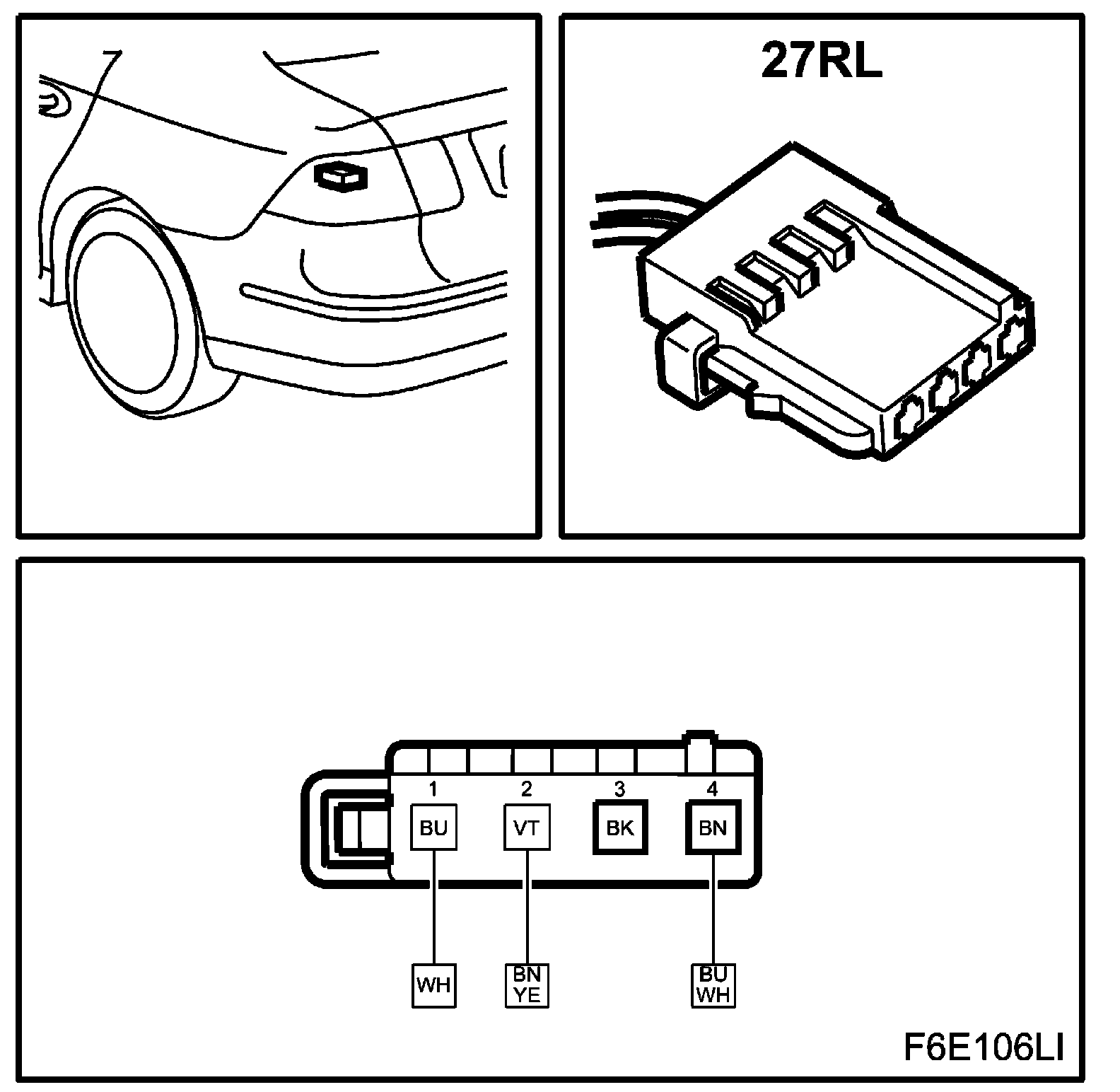 27RL

1 2 3 4

BU VT BK BN

WH

BN
YE

BU
WH

F6E106LI