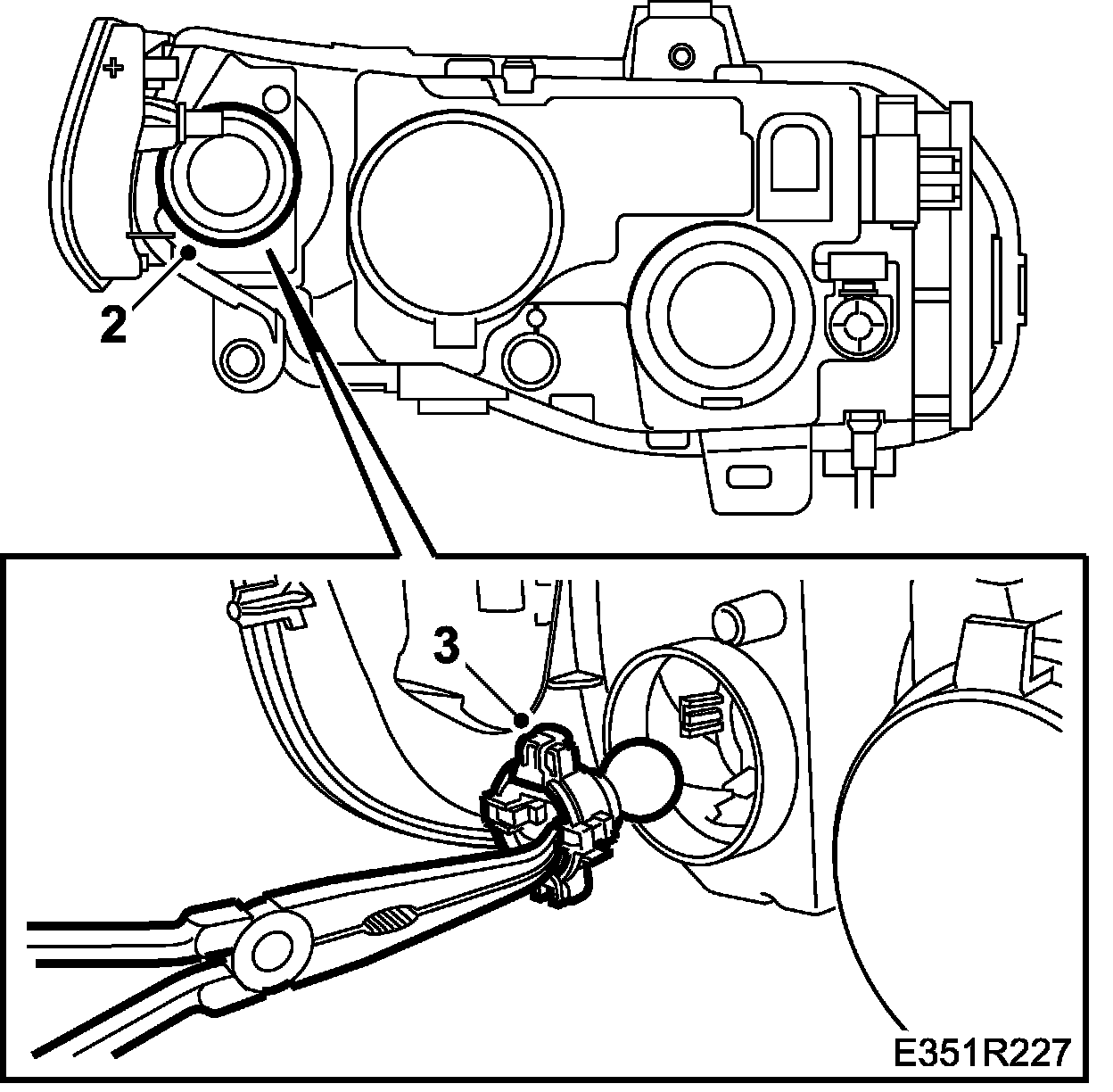 +
2
3
E351R227