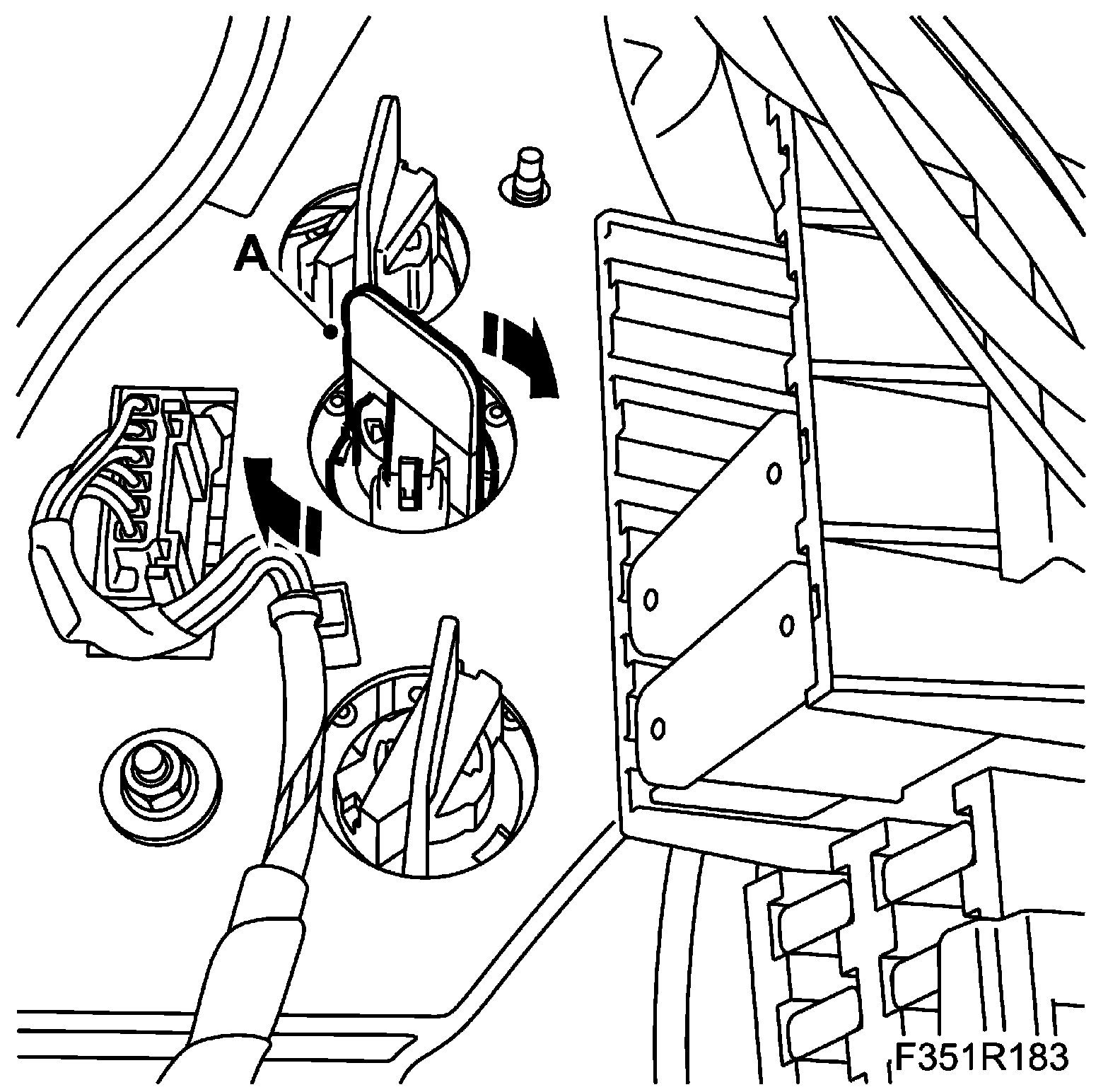 A

F351R183