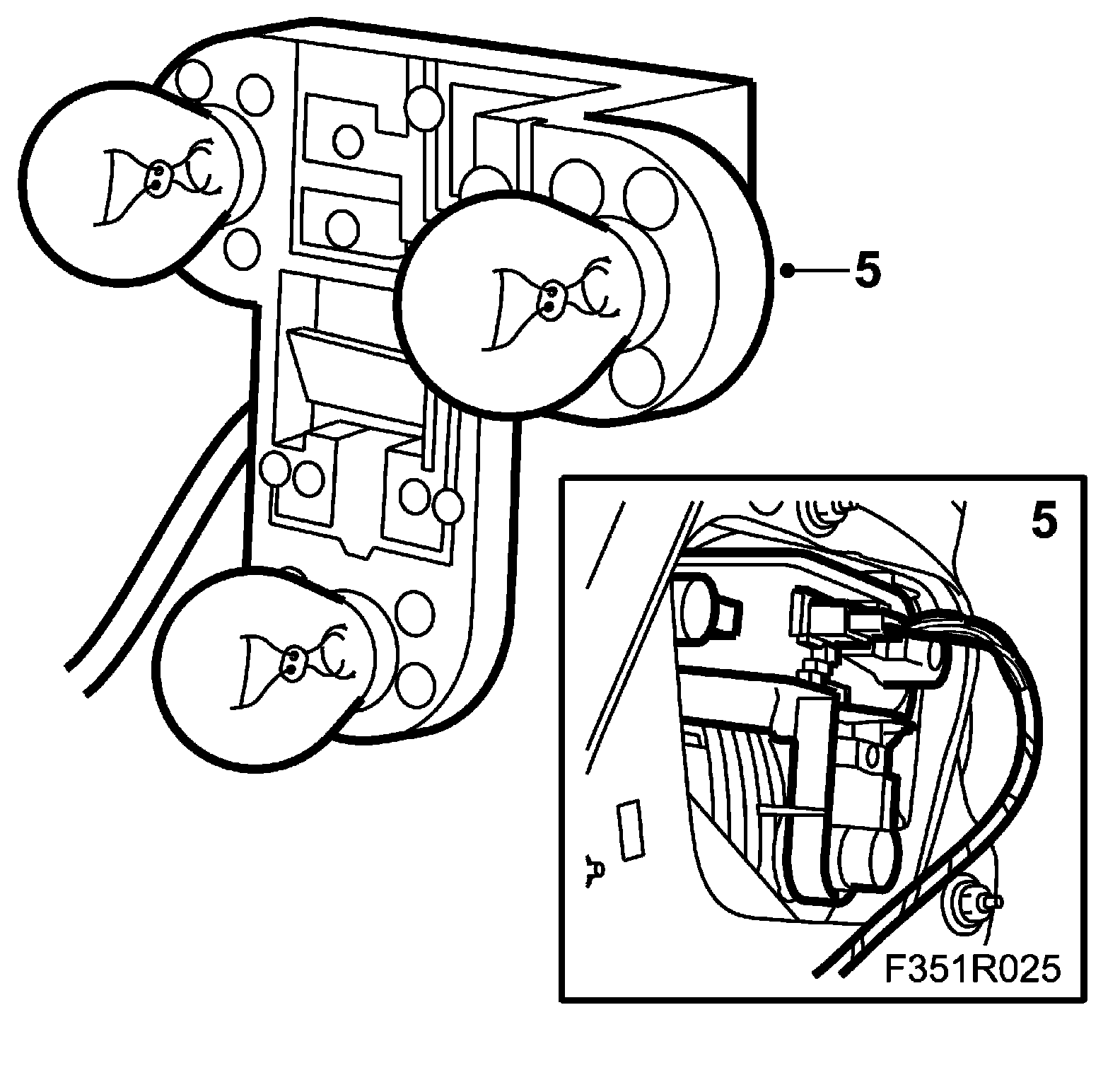 5

5

F351R025