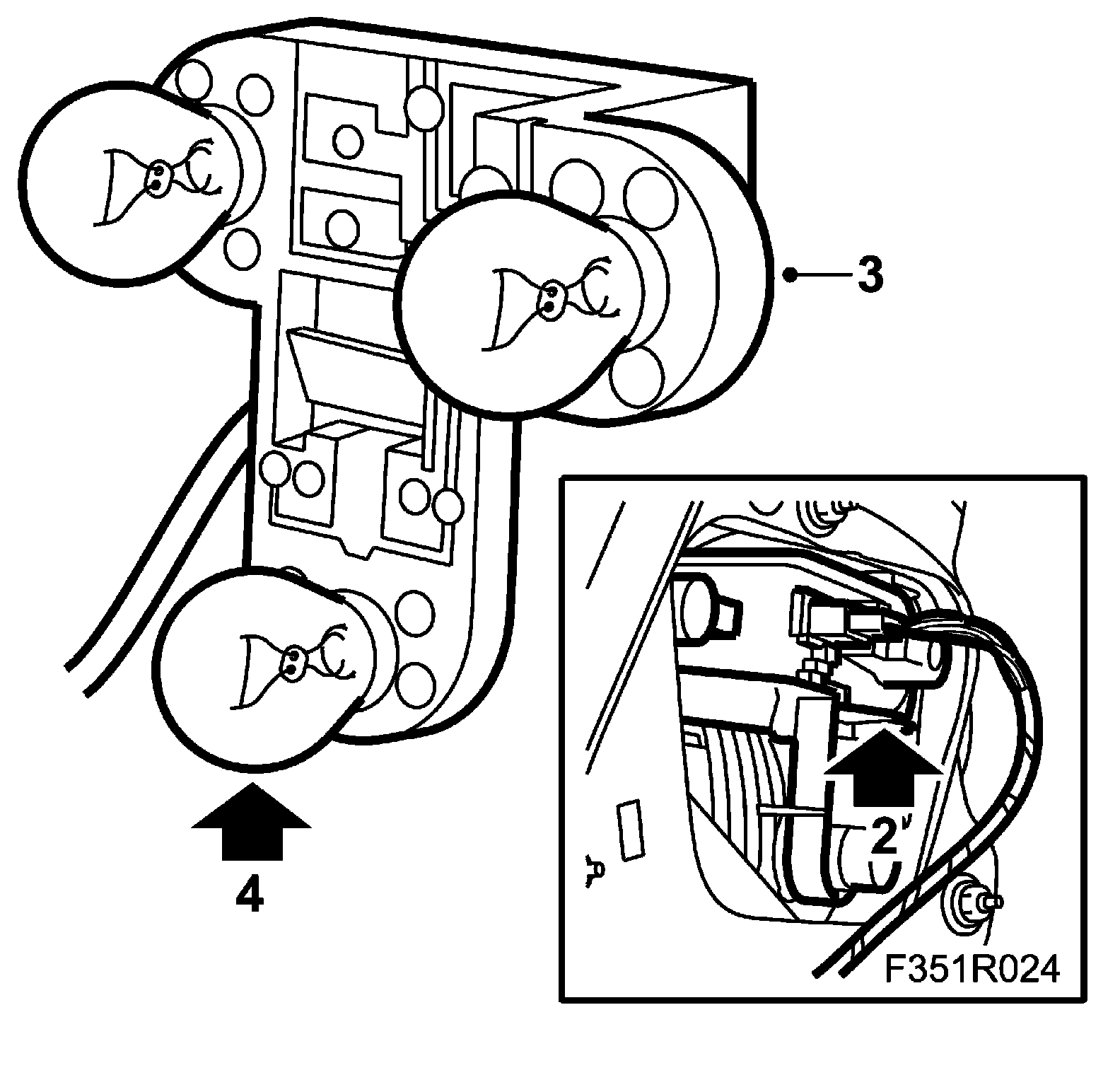 3

4

2

F351R024