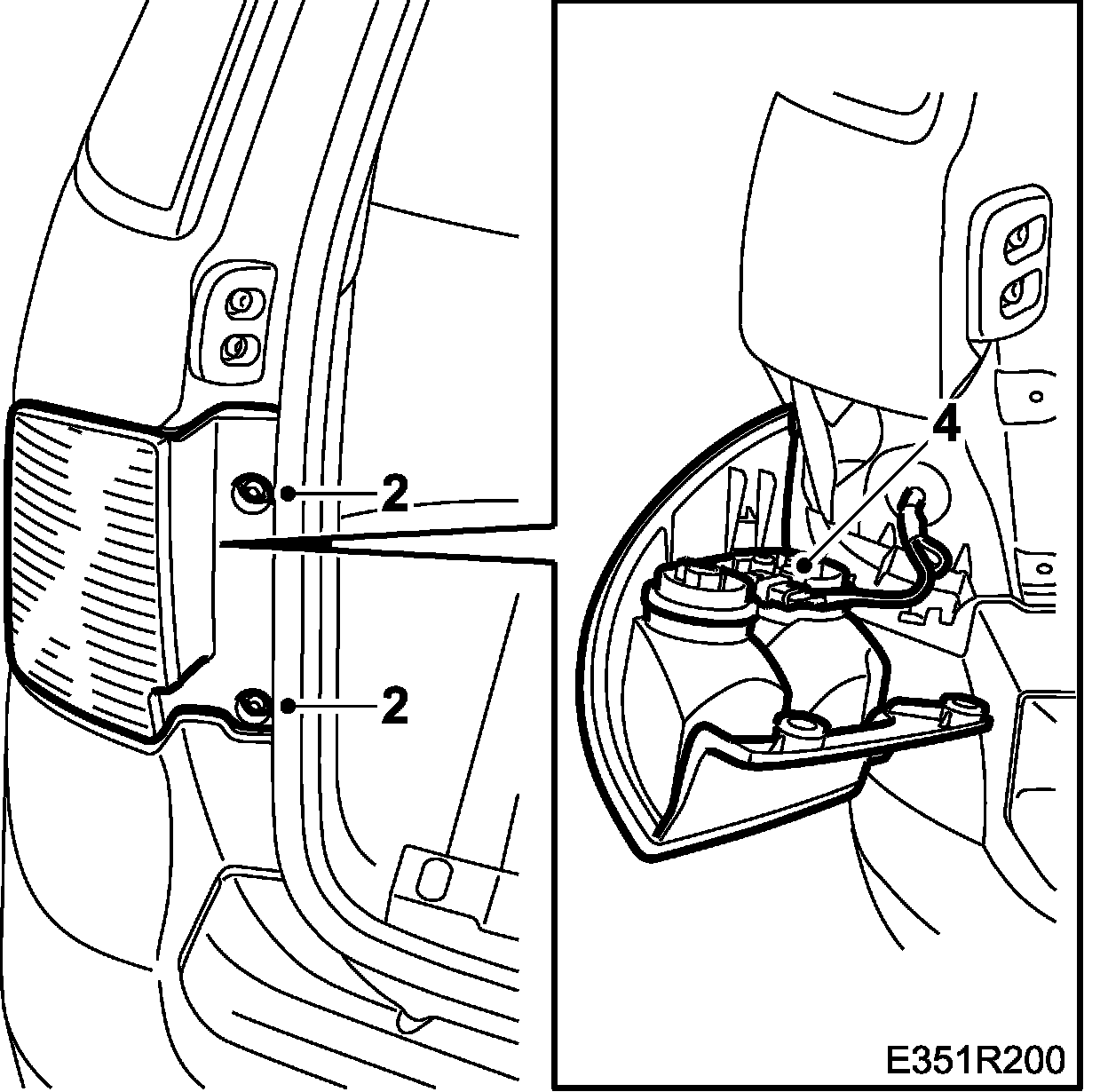 2
2
4
E351R200