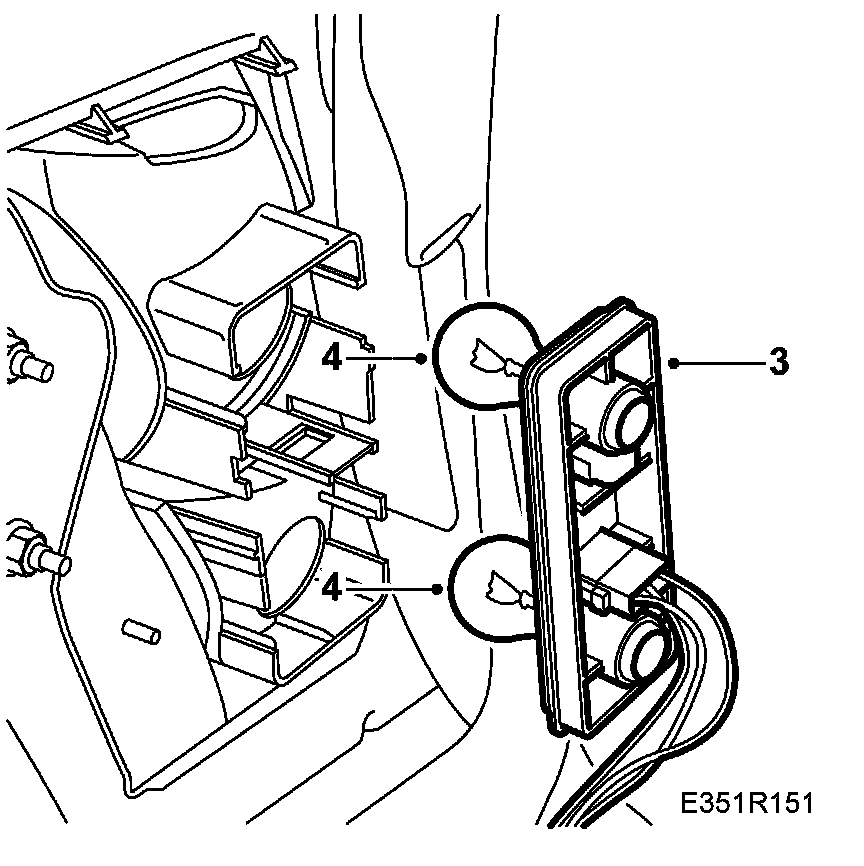 4
3
4
E351R151