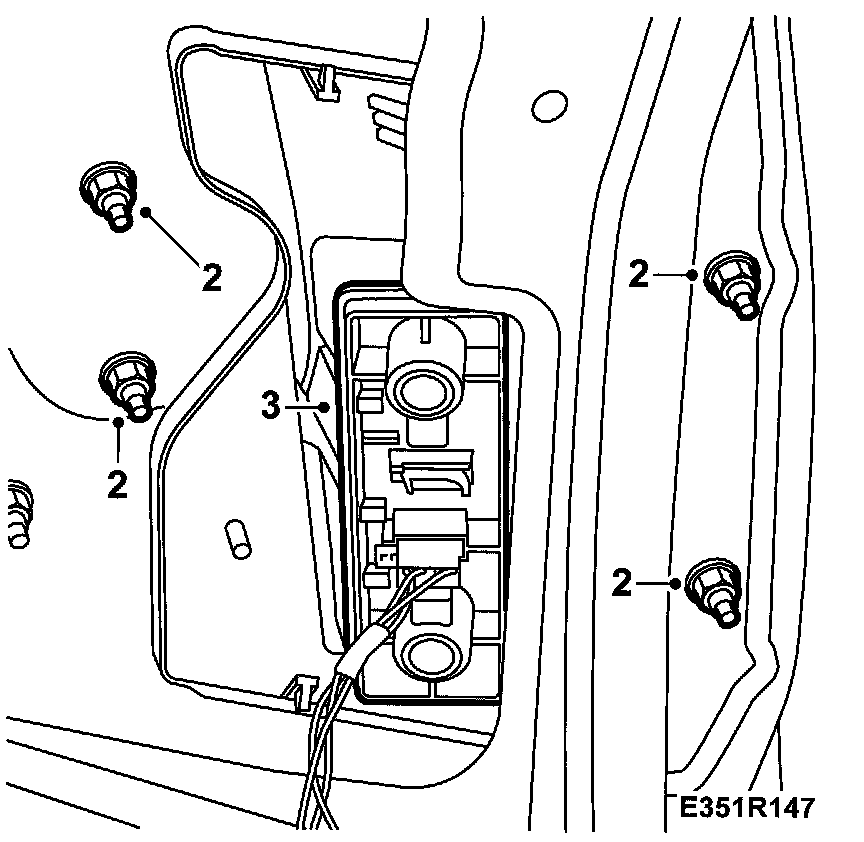 2
2
3
2
2
E351R147