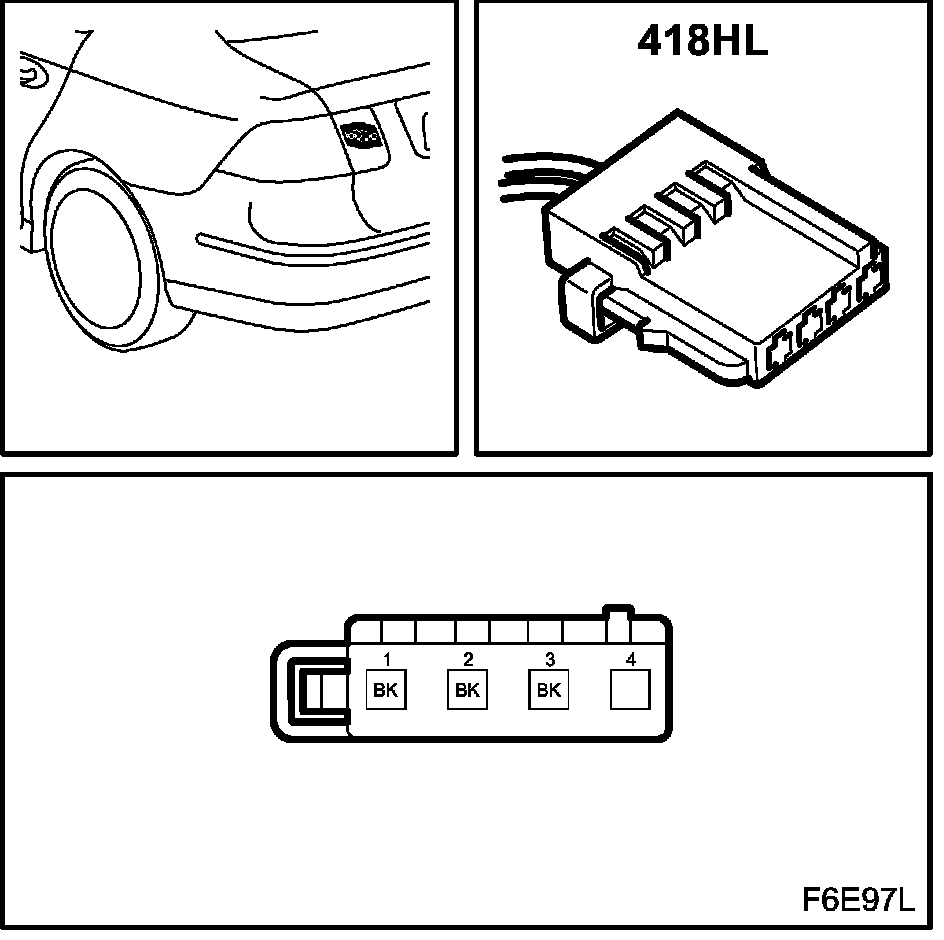 418HL

1 BK
2 BK
3 BK
4

F6E97L