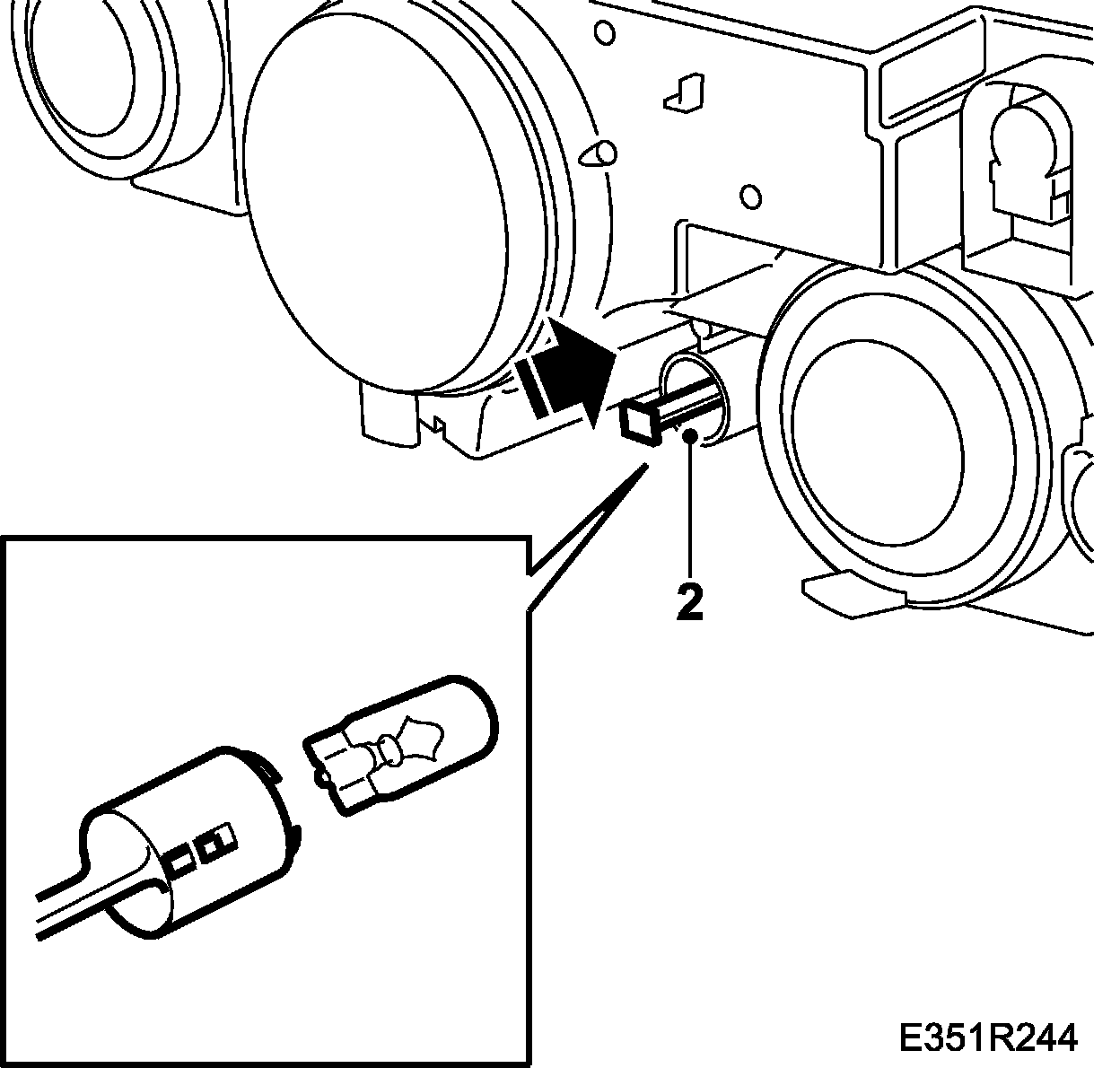 2

E351R244