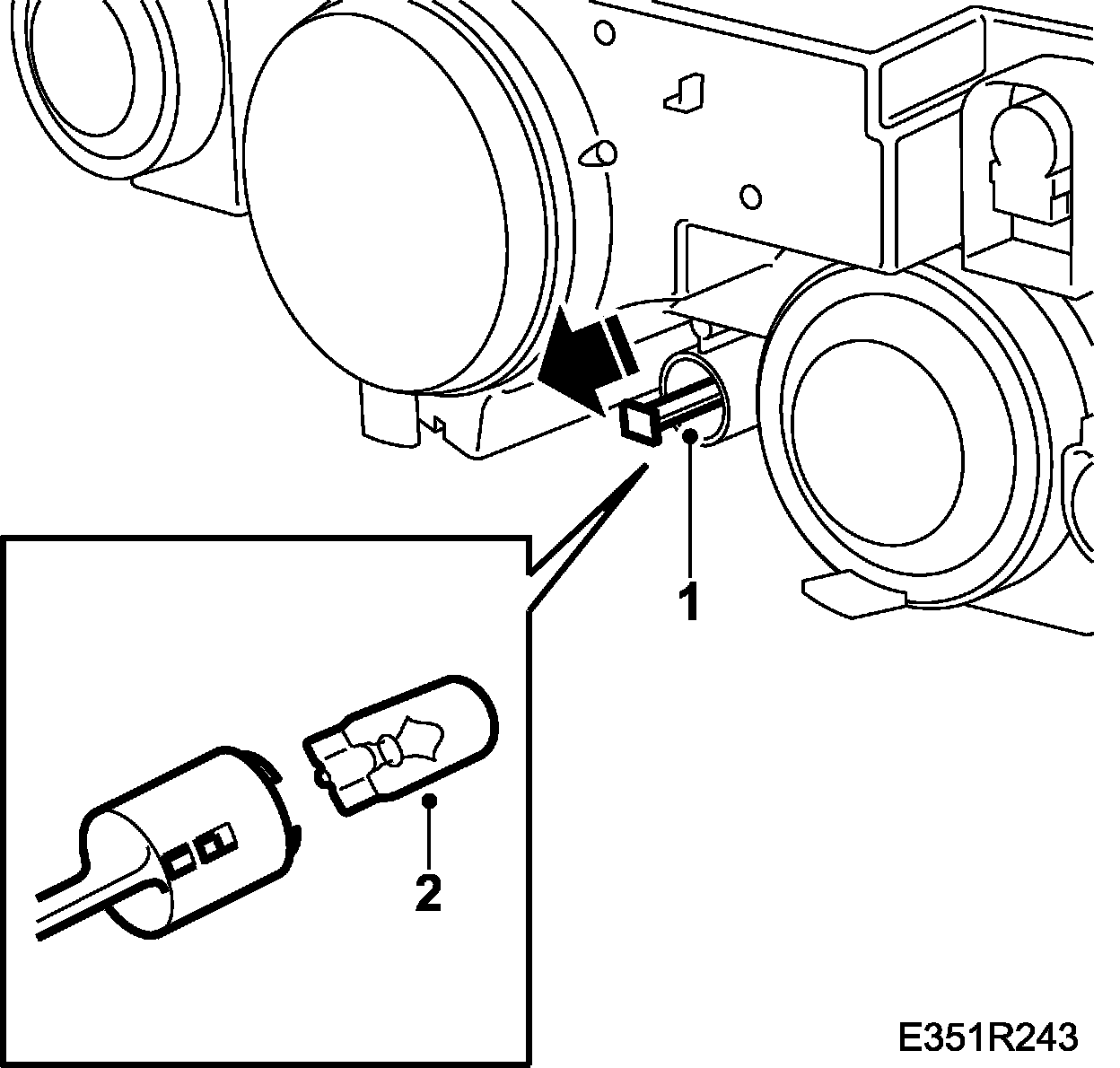 1
2
E351R243