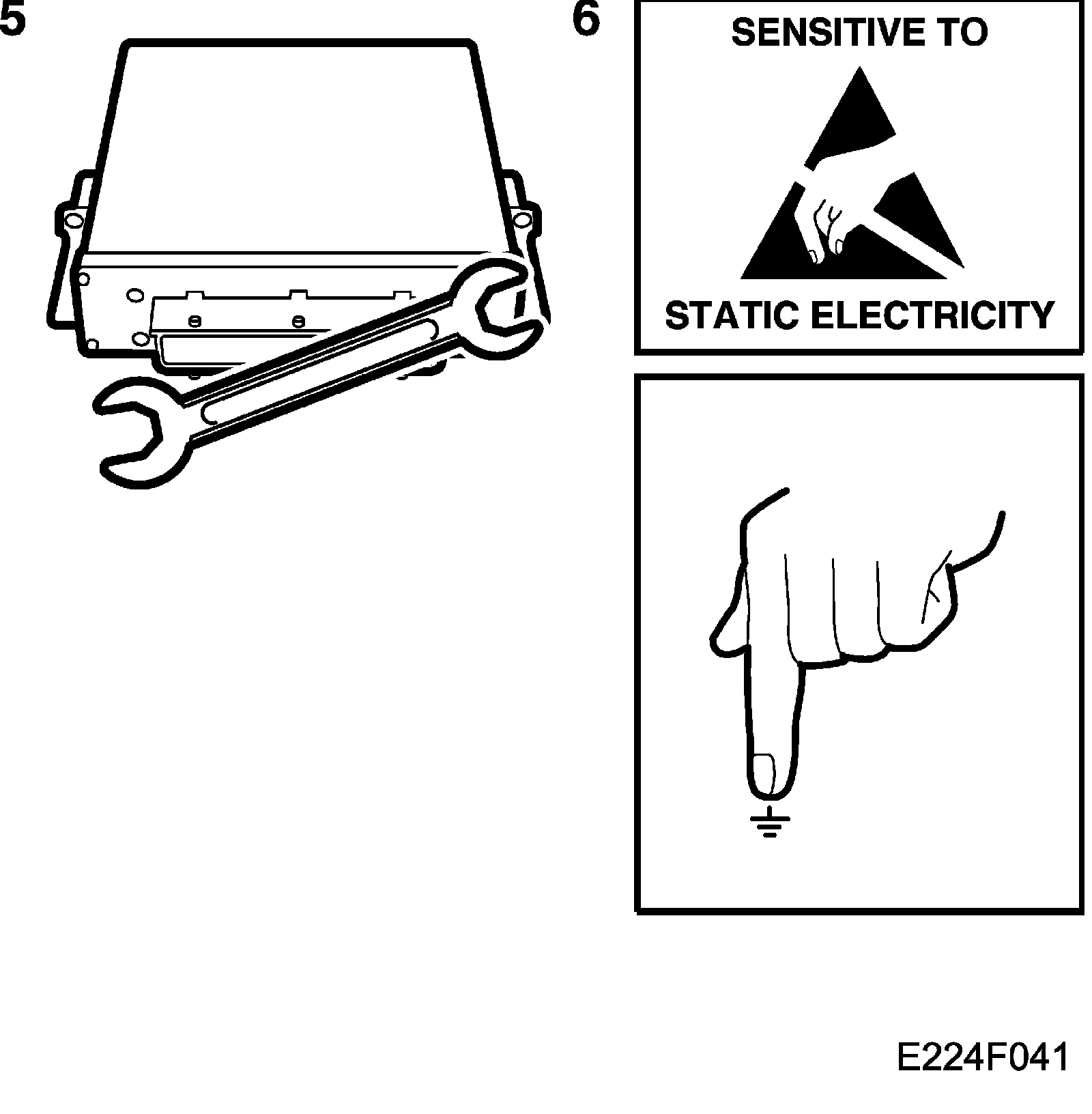 5

6

SENSITIVE TO

STATIC ELECTRICITY

E224F041