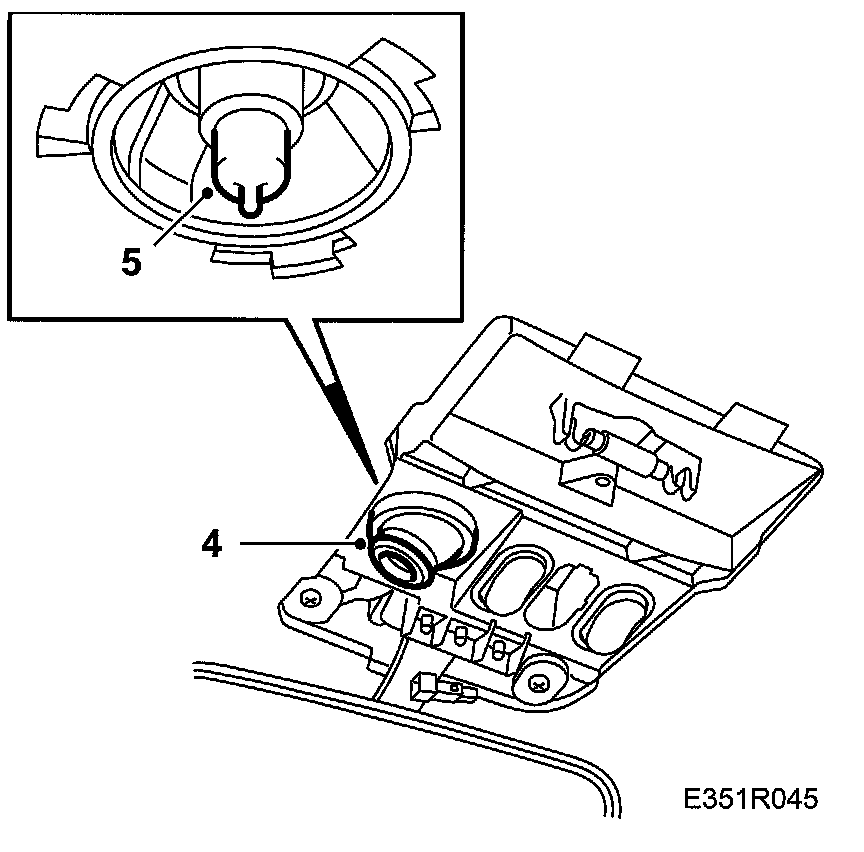 5

4

E351R045