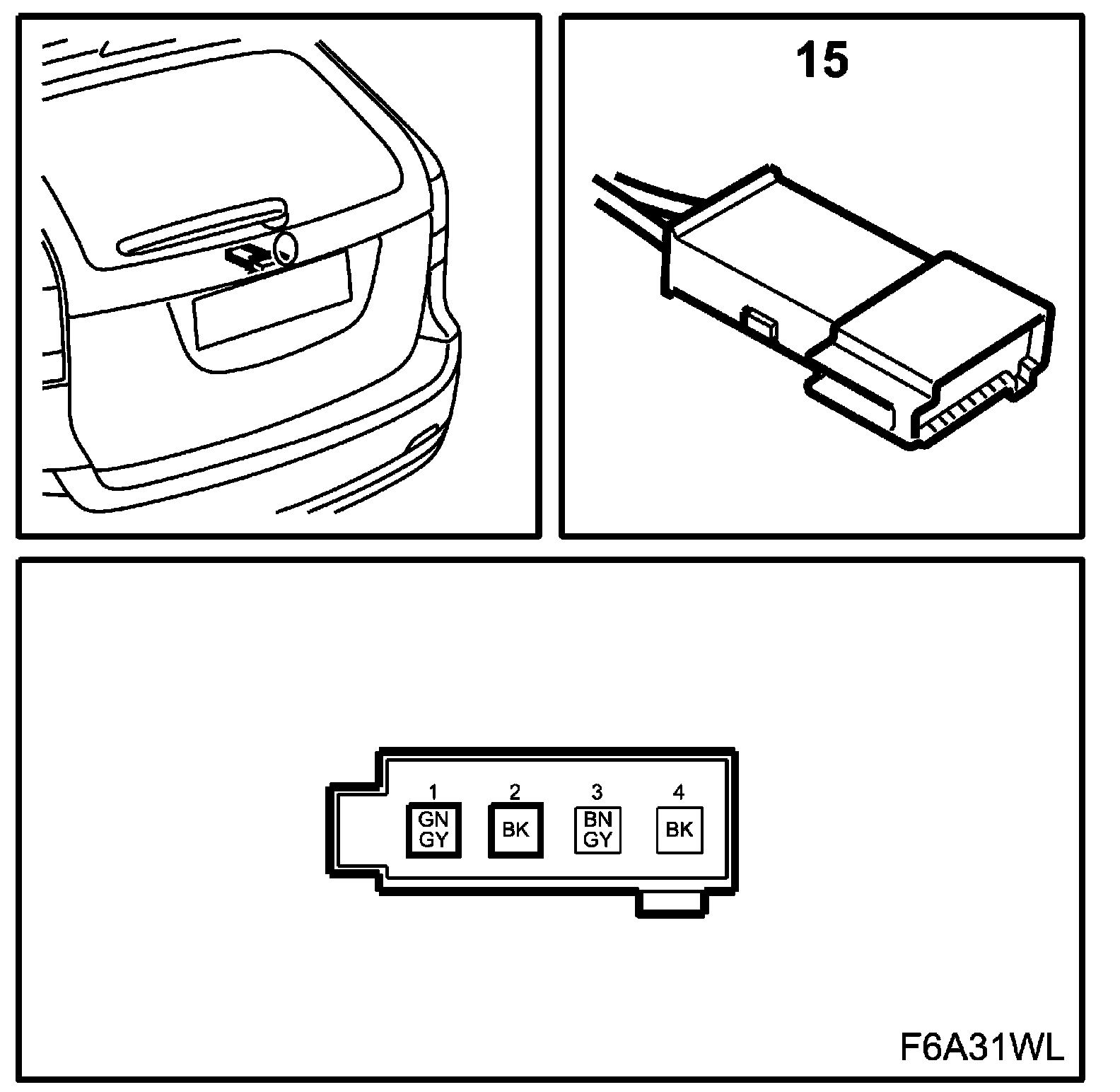 15

1
GN
GY

2
BK

3
BN
GY

4
BK

F6A31WL