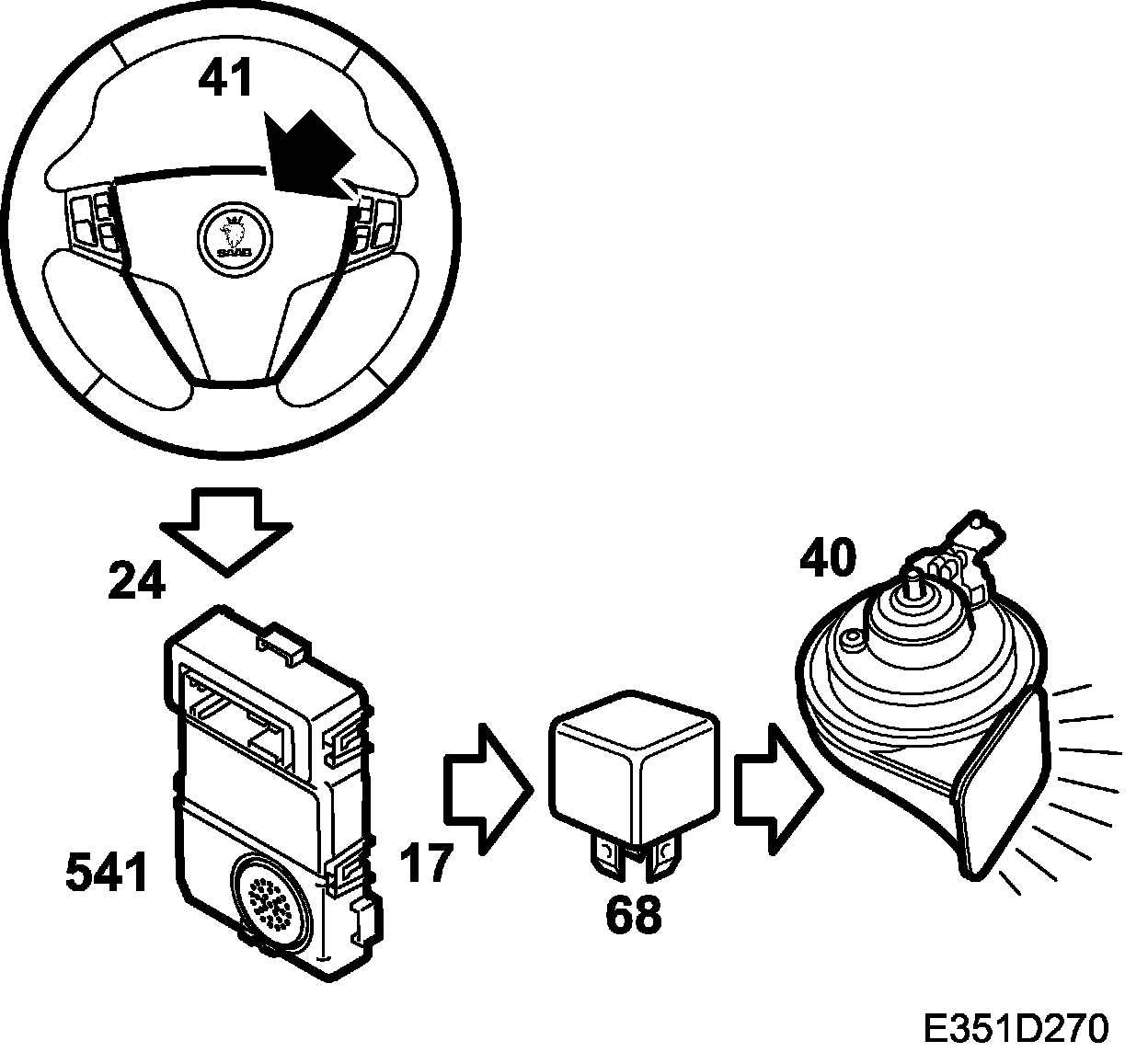 41

SAAB

24

541

17

68

40

E351D270