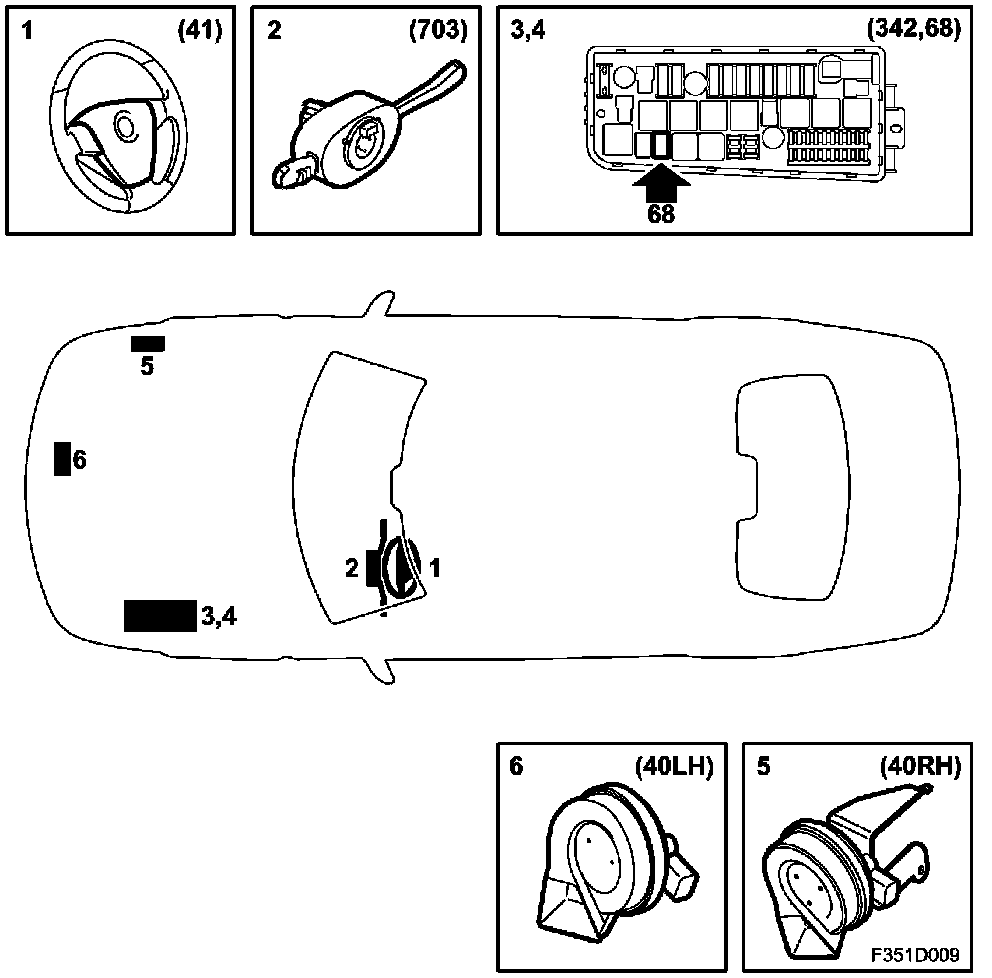 1 (41)

2 (703)

3,4 (342,68)

68

5

6

2

1

3,4

6 (40LH)

5 (40RH)

F351D009