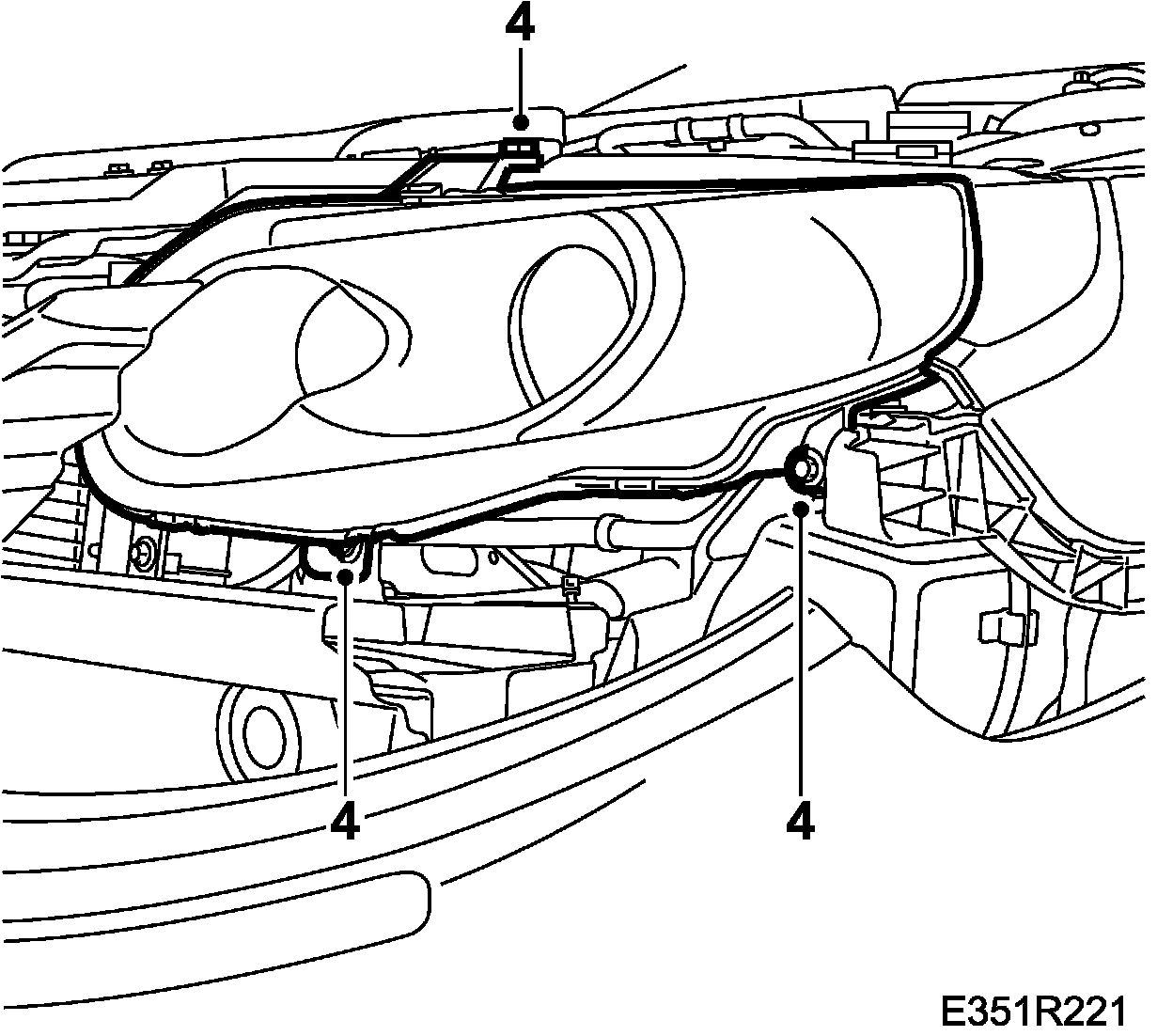 4

4

4

E351R221