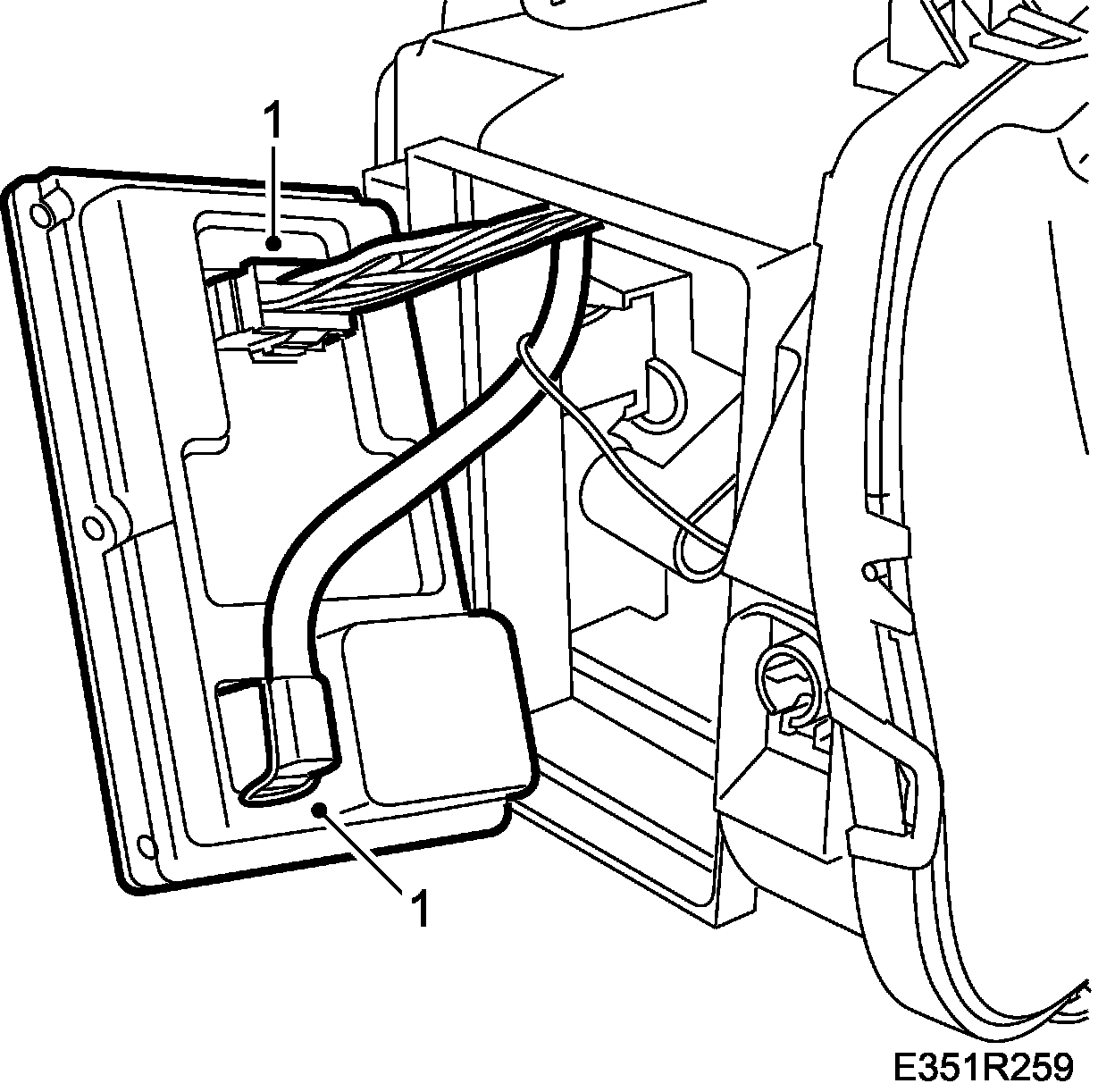 1

1

E351R259