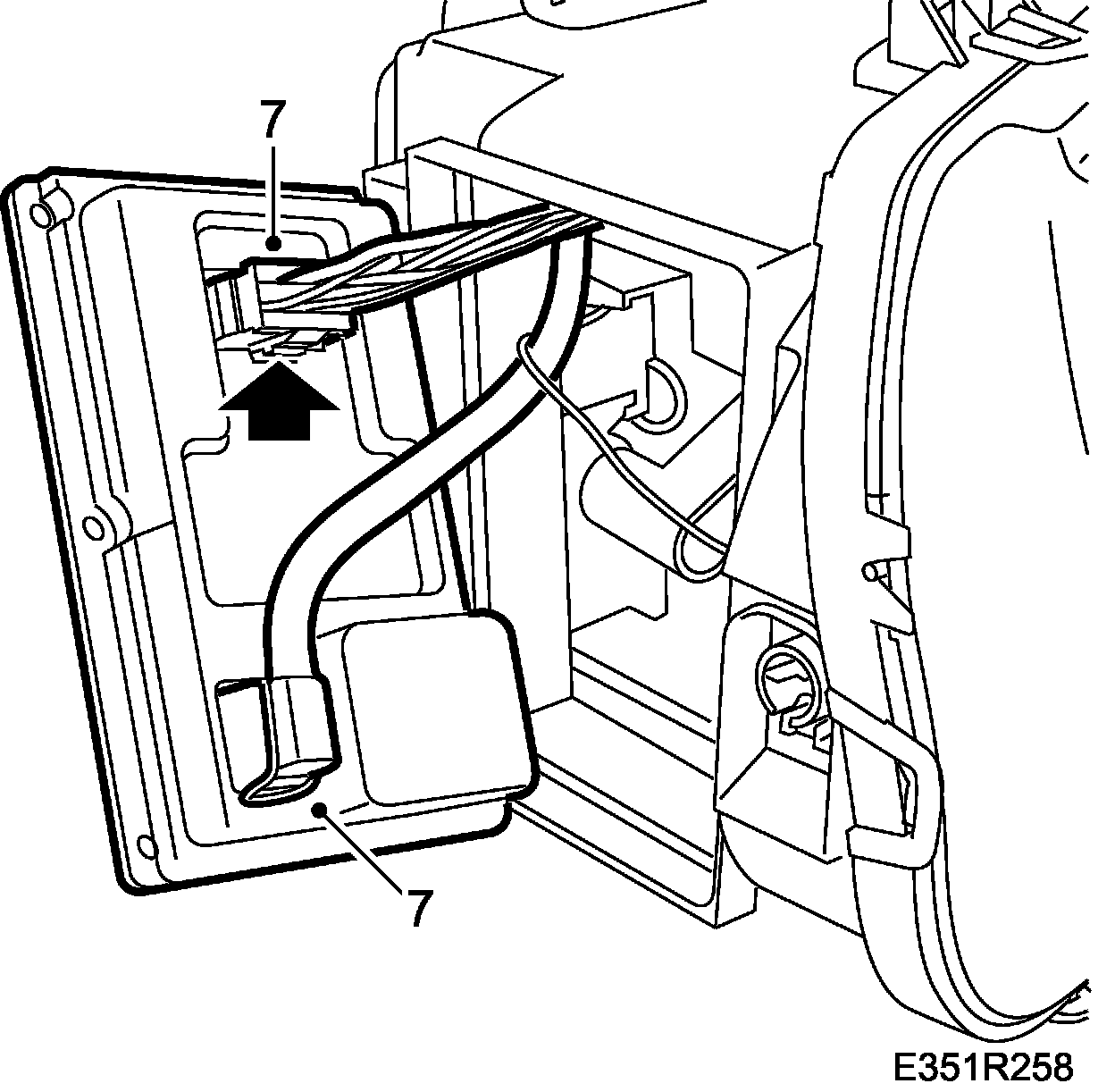 7

7

E351R258