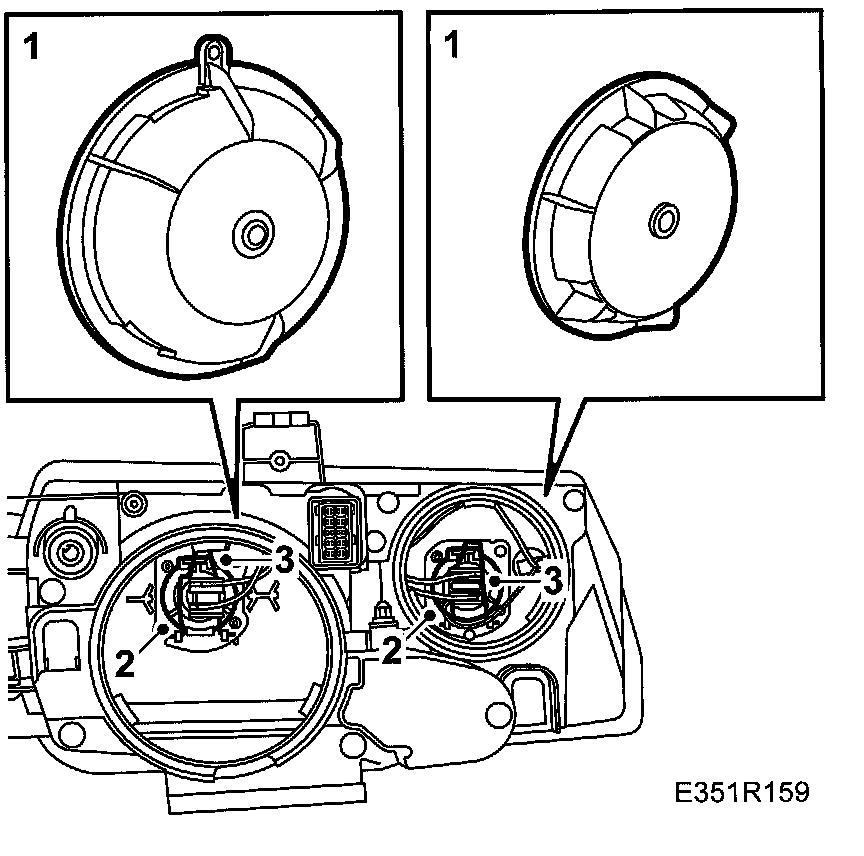 1
1
3
3
2
2
E351R159