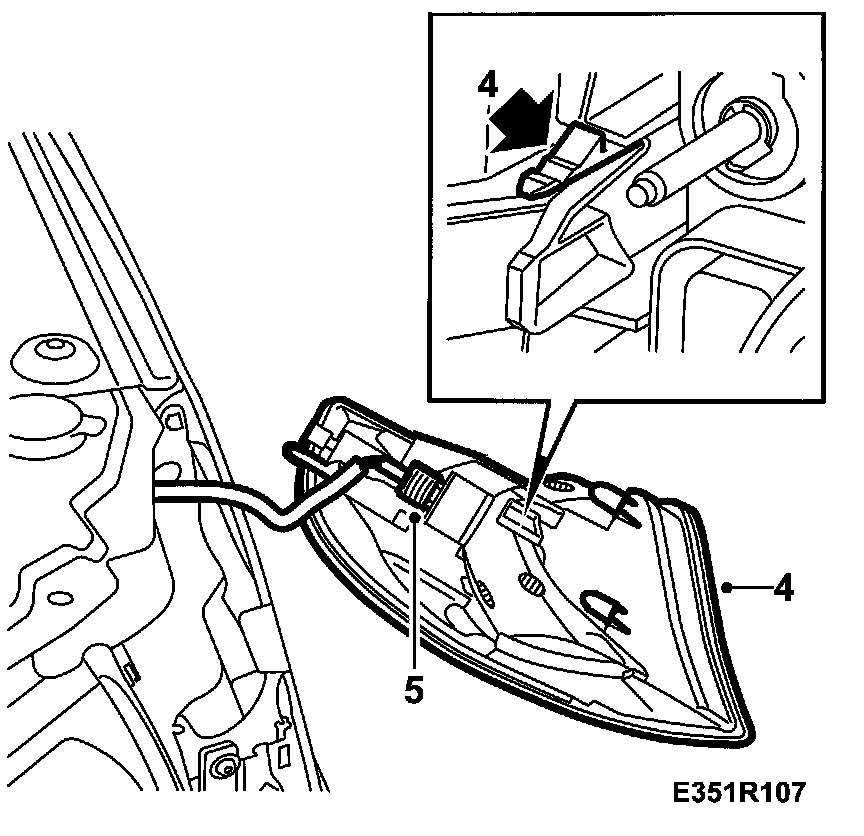 4

4

5

E351R107