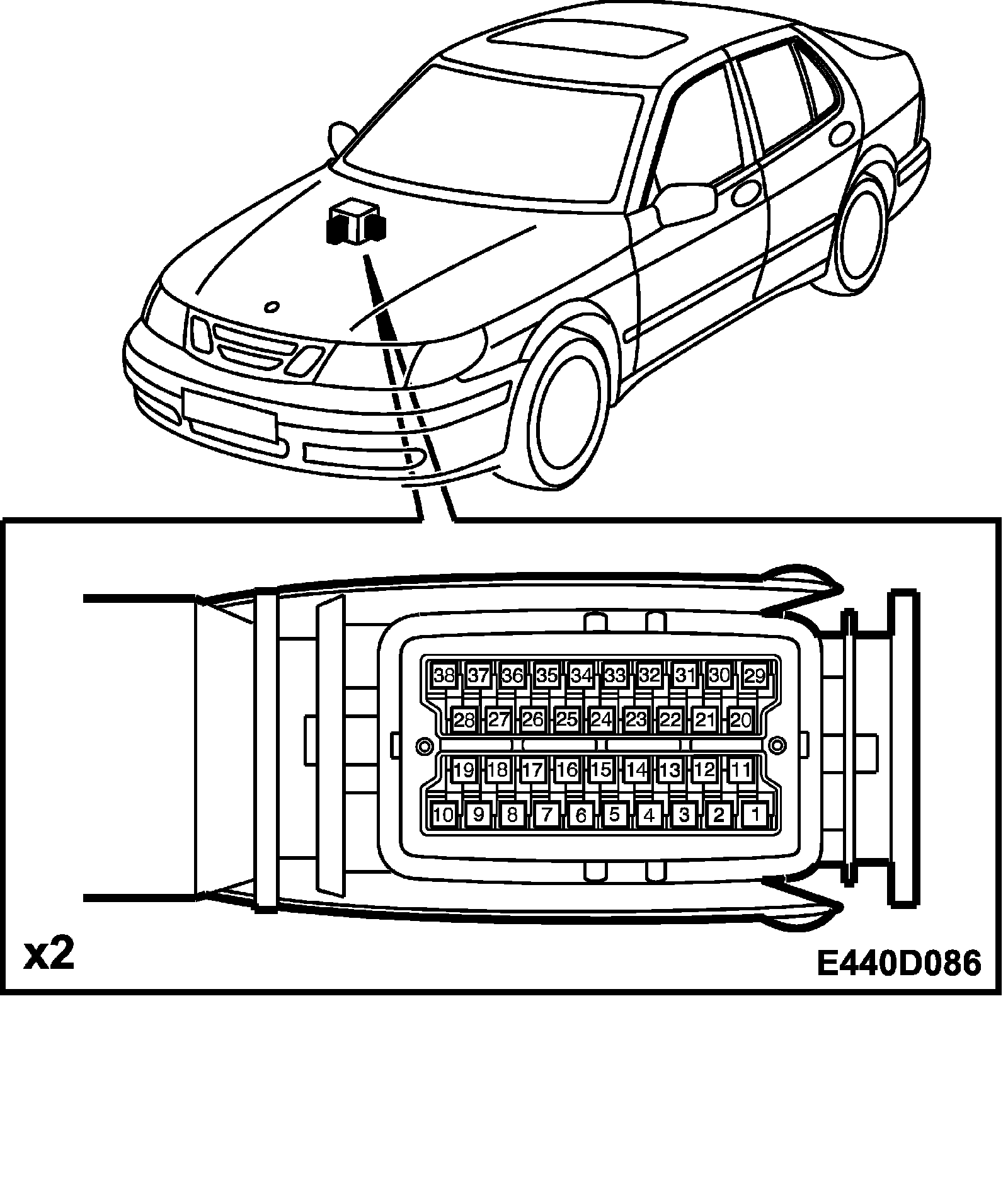 38 37 36 35 34 33 32 31 30 29
28 27 26 25 24 23 22 21 20
19 18 17 16 15 14 13 12 11
10 9 8 7 6 5 4 3 2 1

x2

E440D086