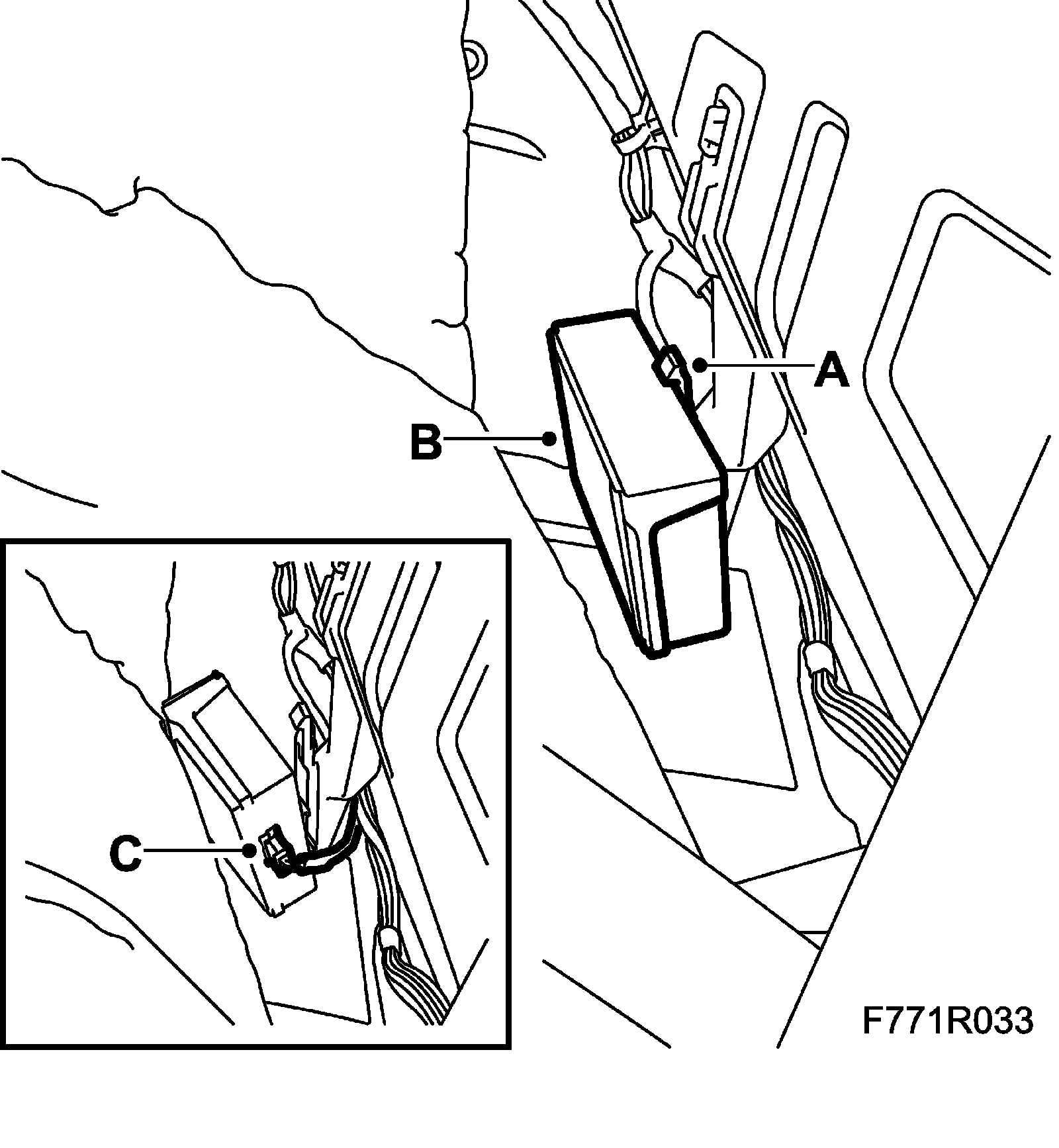 A
B
C
F771R033