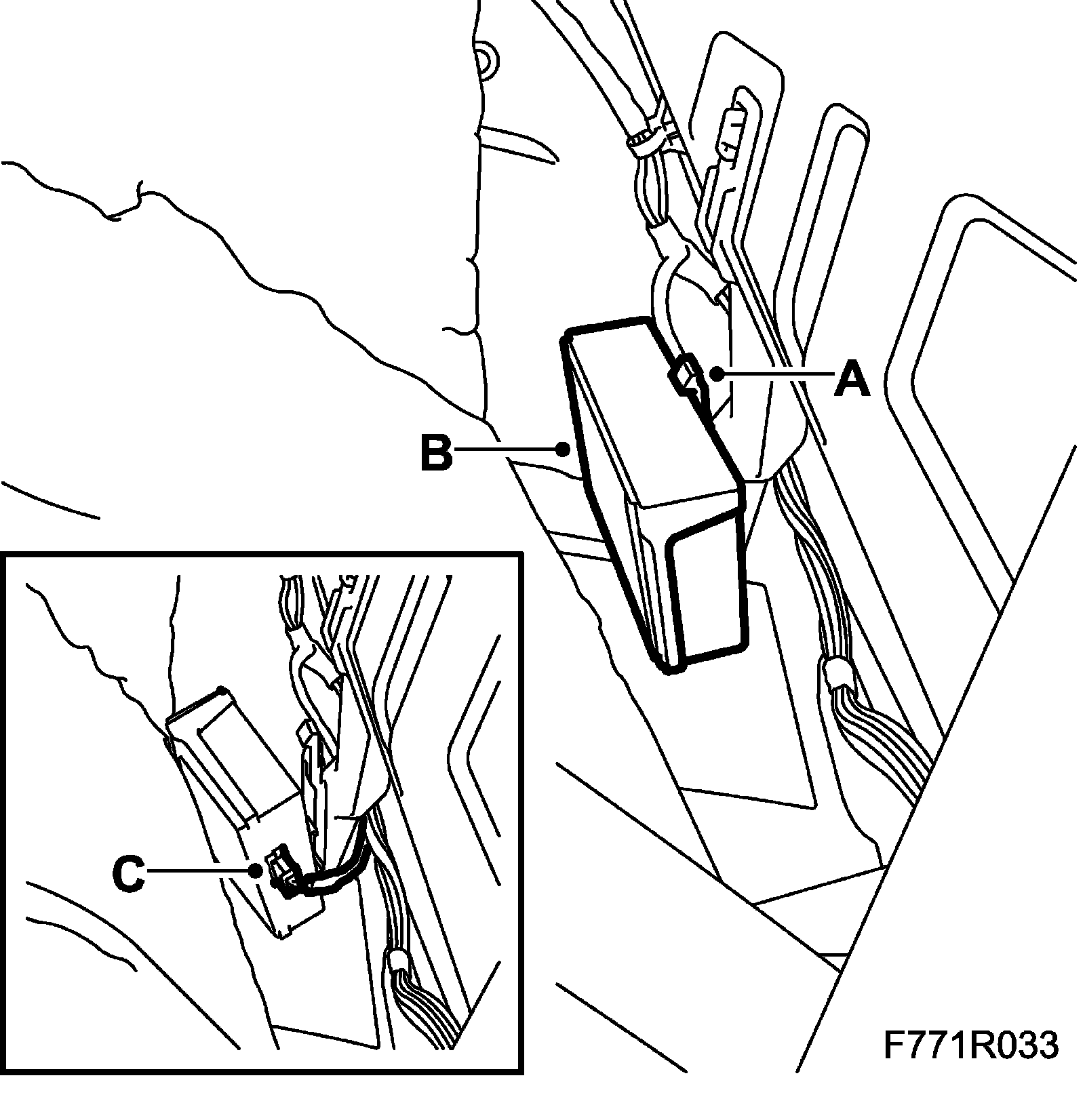 A
B
C
F771R033