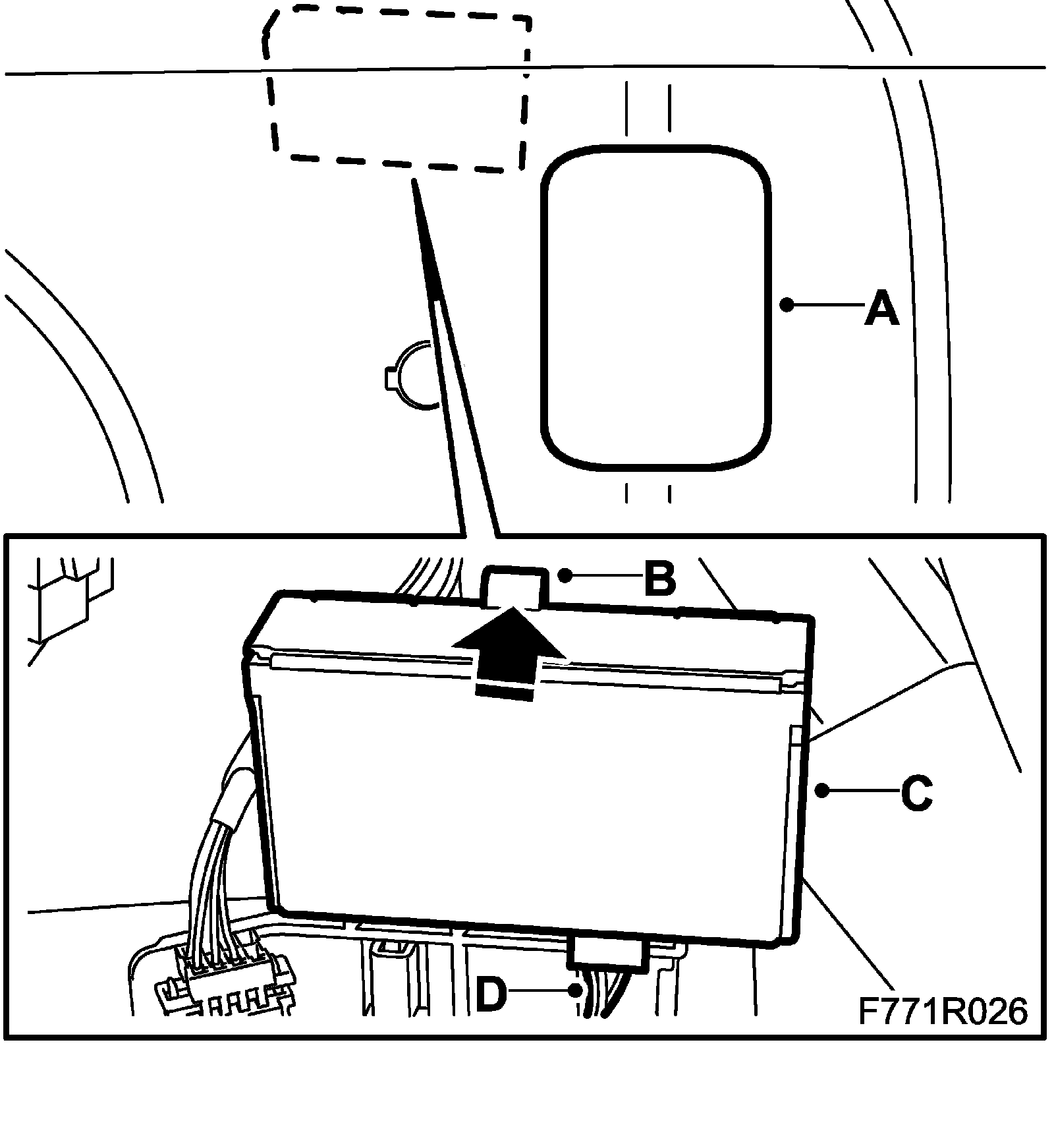 A
B
C
D
F771R026