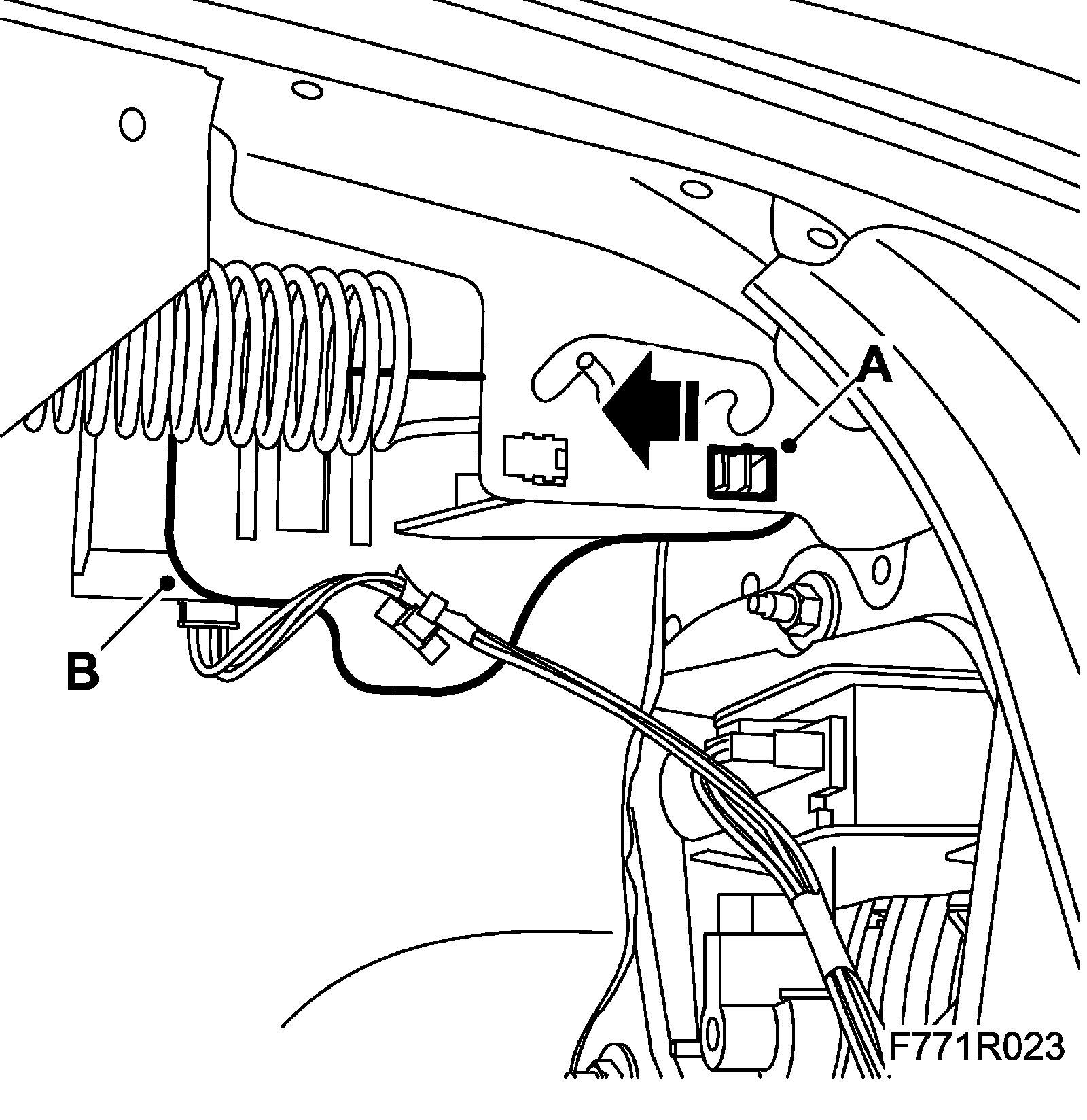 A

B

F771R023