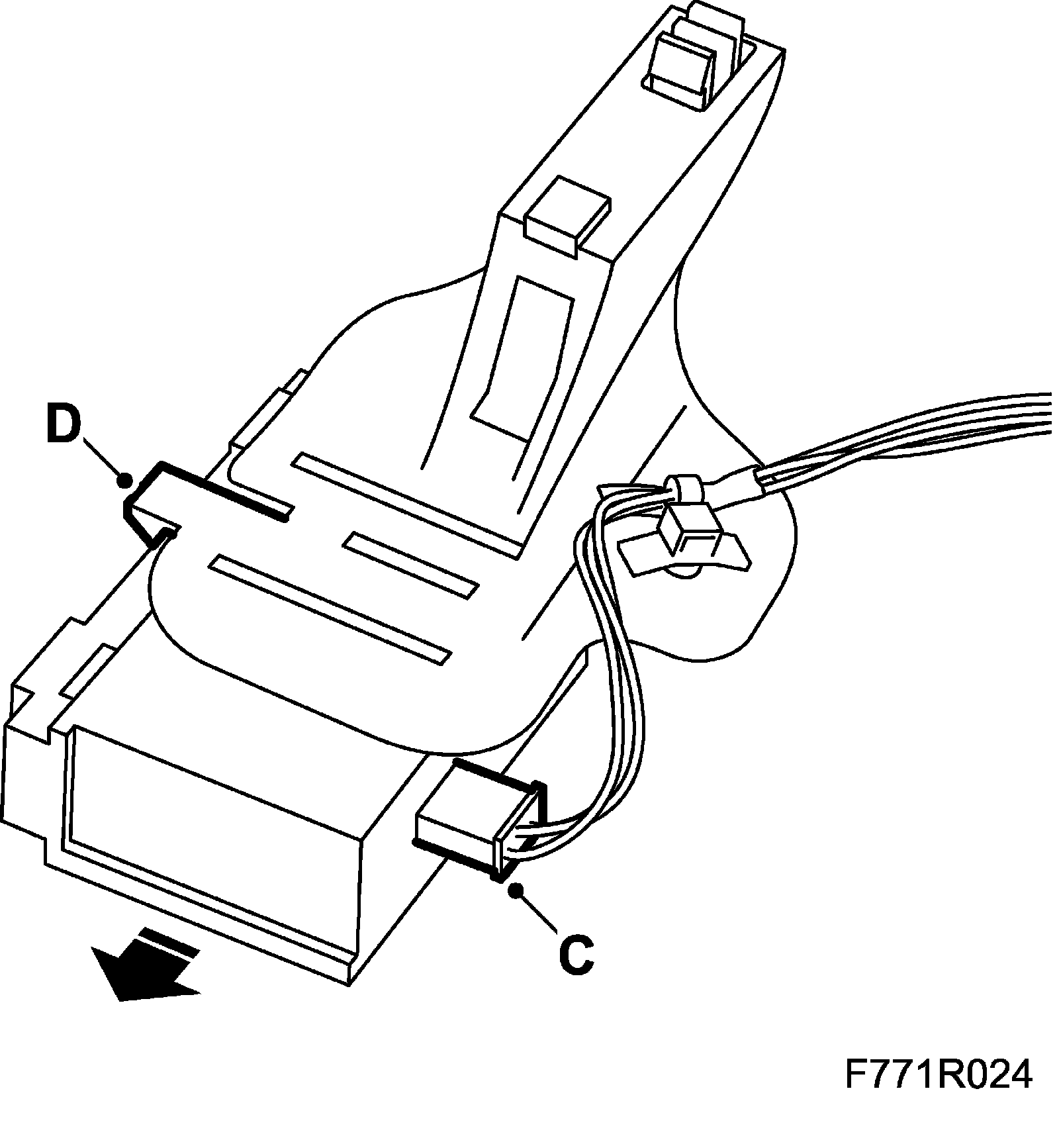 D

C

F771R024