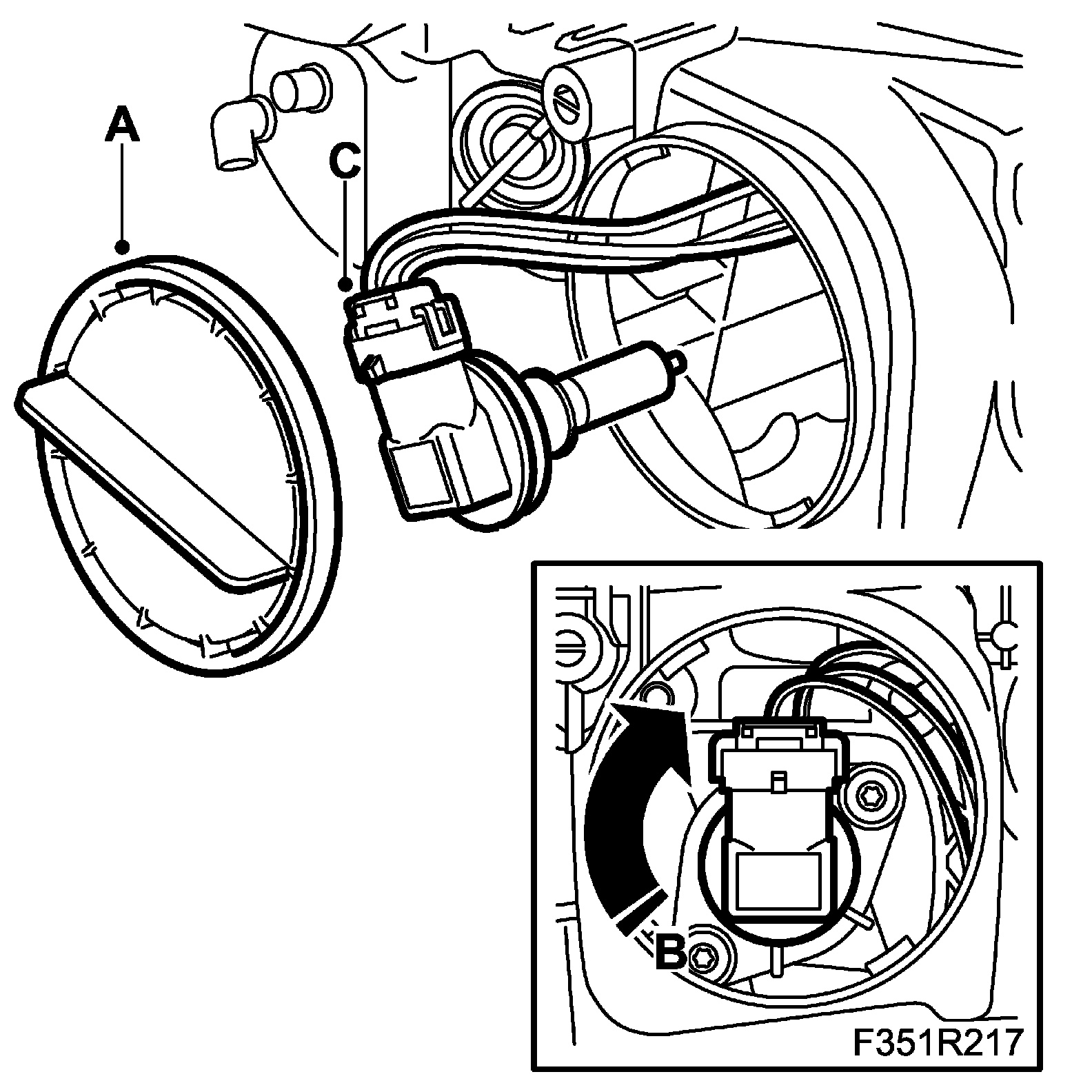 A

C

B

F351R217